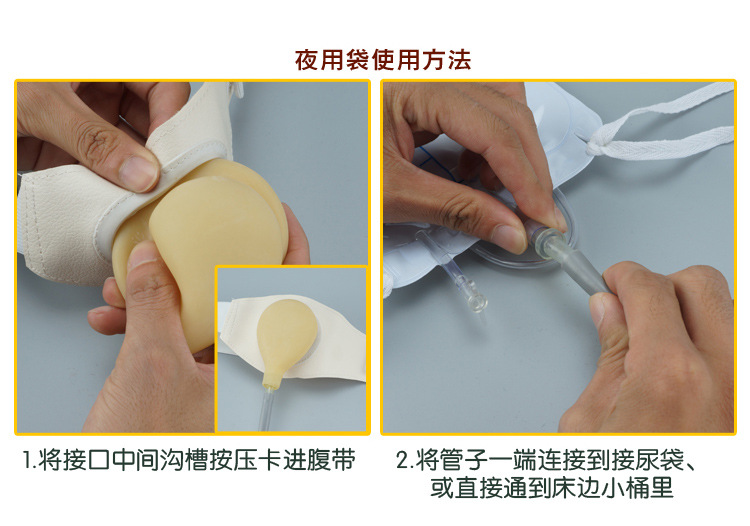 夜用袋使用方法

1.将接口中间沟槽按压卡进腹带

2.将管子一端连接到接尿袋、或直接通到床边小桶里