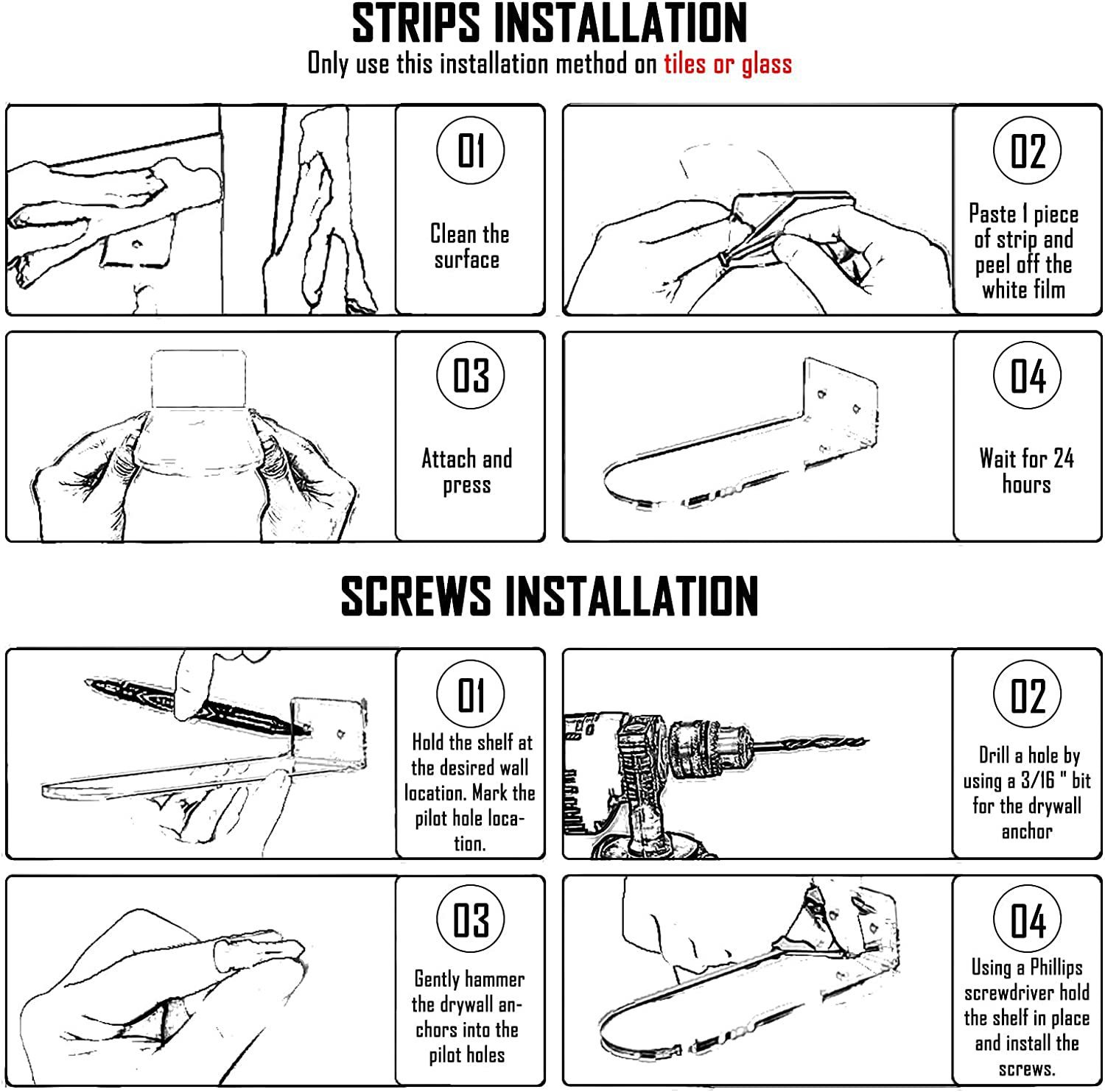 STRIPS INSTALLATION

Only use this installation method on tiles or glass

01

Clean the surface

02

Paste 1 piece of strip and peel off the white film

03

Attach and press

04

Wait for 24 hours

SCREWS INSTALLATION

01

Hold the shelf at the desired wall location. Mark the pilot hole location.

02

Drill a hole by using a 3/16 " bit for the drywall anchor

03

Gently hammer the drywall anchors into the pilot holes

04

Using a Phillips screwdriver hold the shelf in place and install the screws.