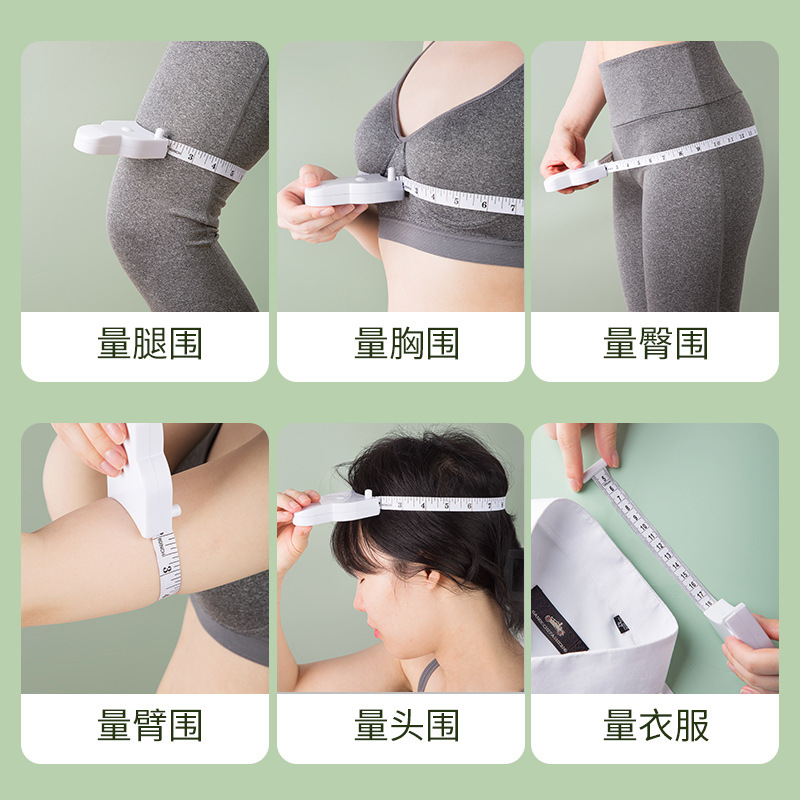 量腿围

量胸围

量臀围

量臂围

量头围

量衣服