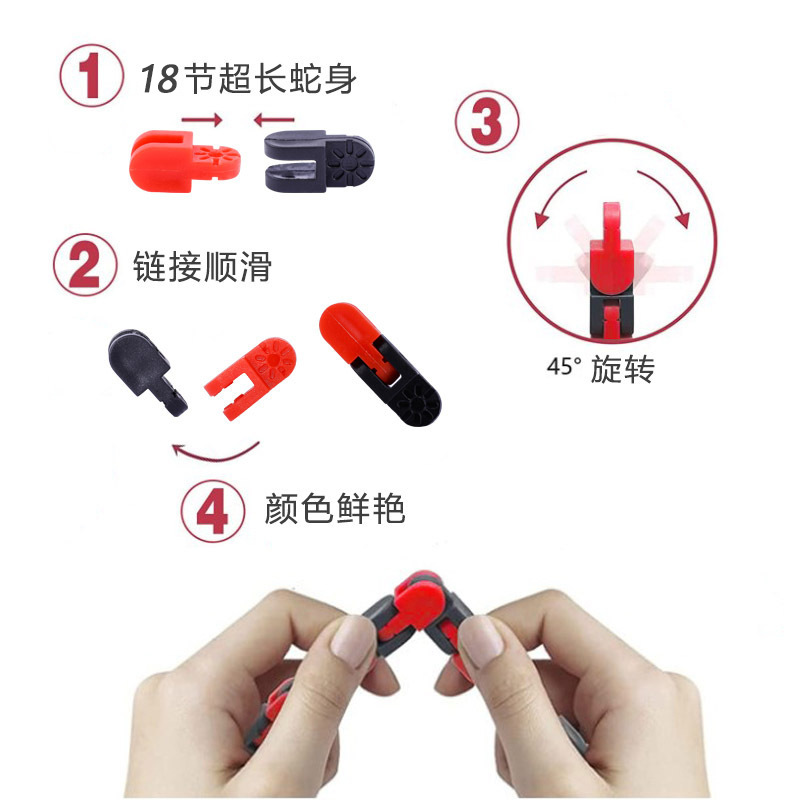 1 18节超长蛇身

3

2 链接顺滑

45° 旋转

4 颜色鲜艳