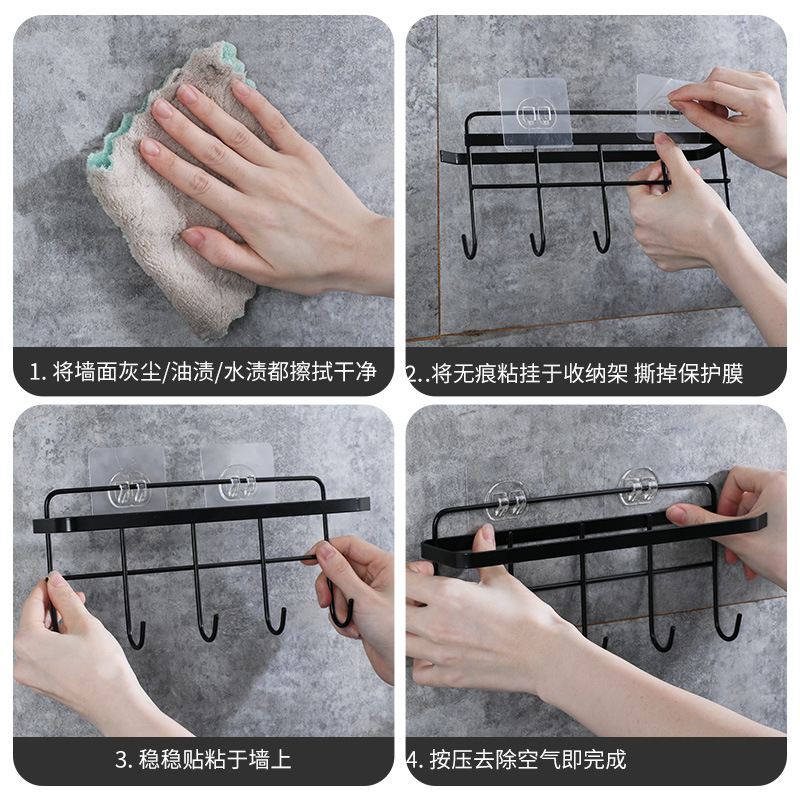 1. 将墙面灰尘/油渍/水渍都擦拭干净

2..将无痕粘挂于收纳架 撕掉保护膜

3. 稳稳贴粘于墙上

4. 按压去除空气即完成