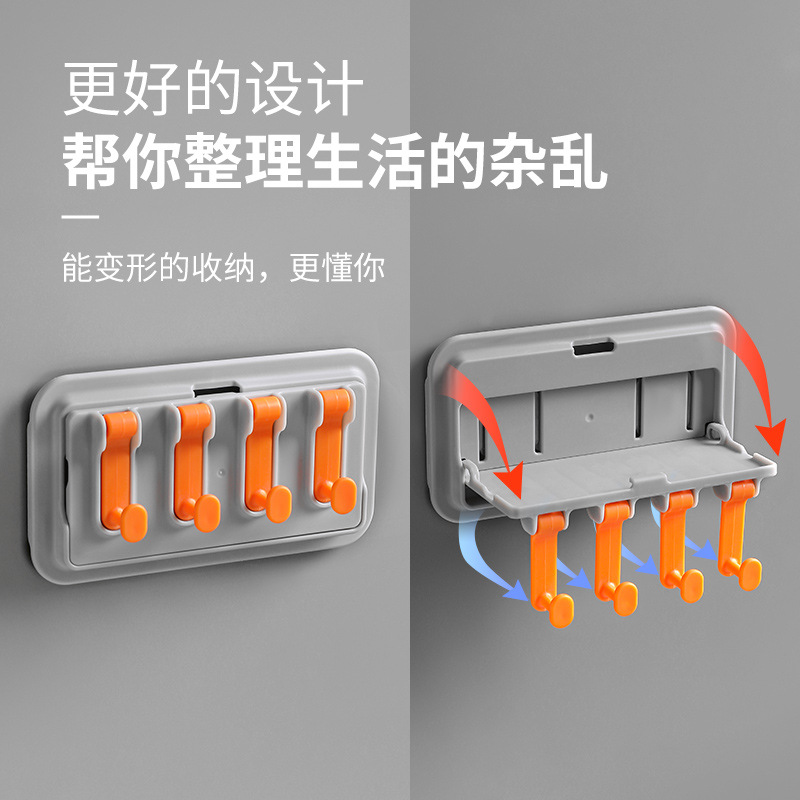 更好的设计
帮你整理生活的杂乱

能变形的收纳，更懂你