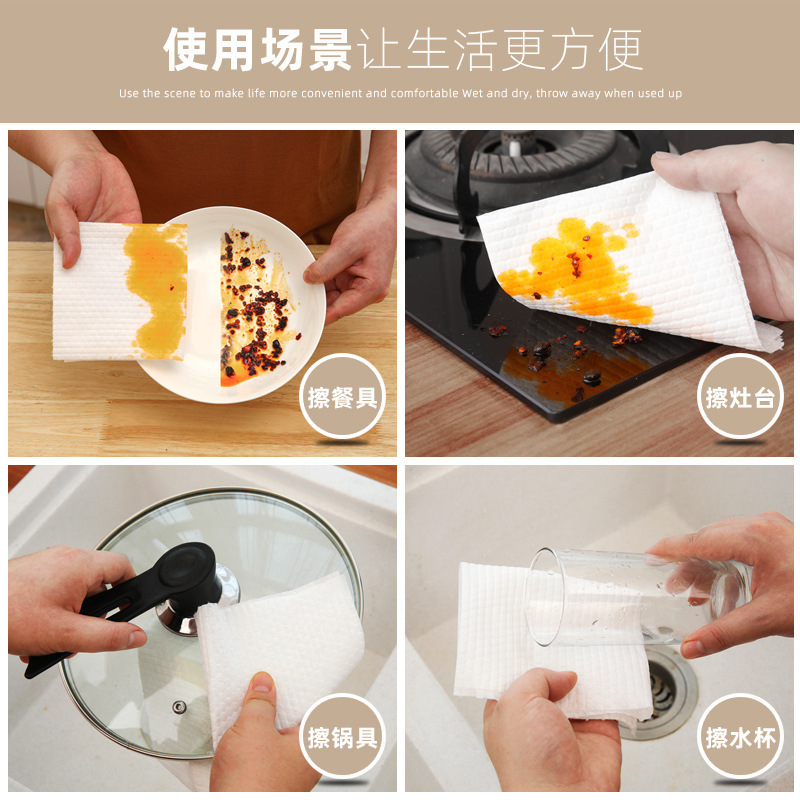 使用场景让生活更方便

Use the scene to make life more convenient and comfortable Wet and dry, throw away when used up

擦餐具

擦灶台

擦锅具

擦水杯