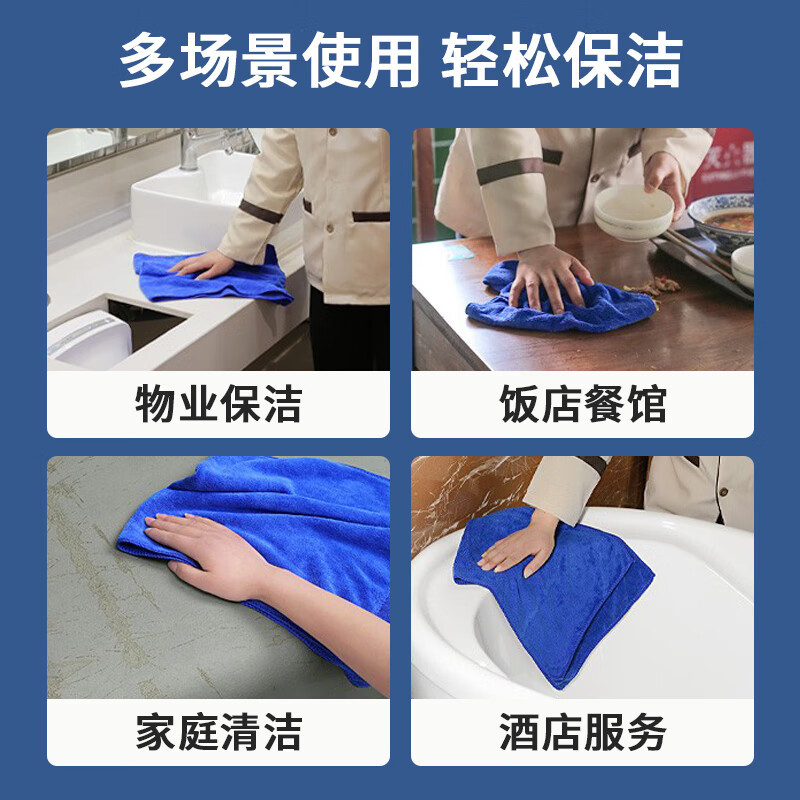 多场景使用 轻松保洁

物业保洁

饭店餐馆

家庭清洁

酒店服务