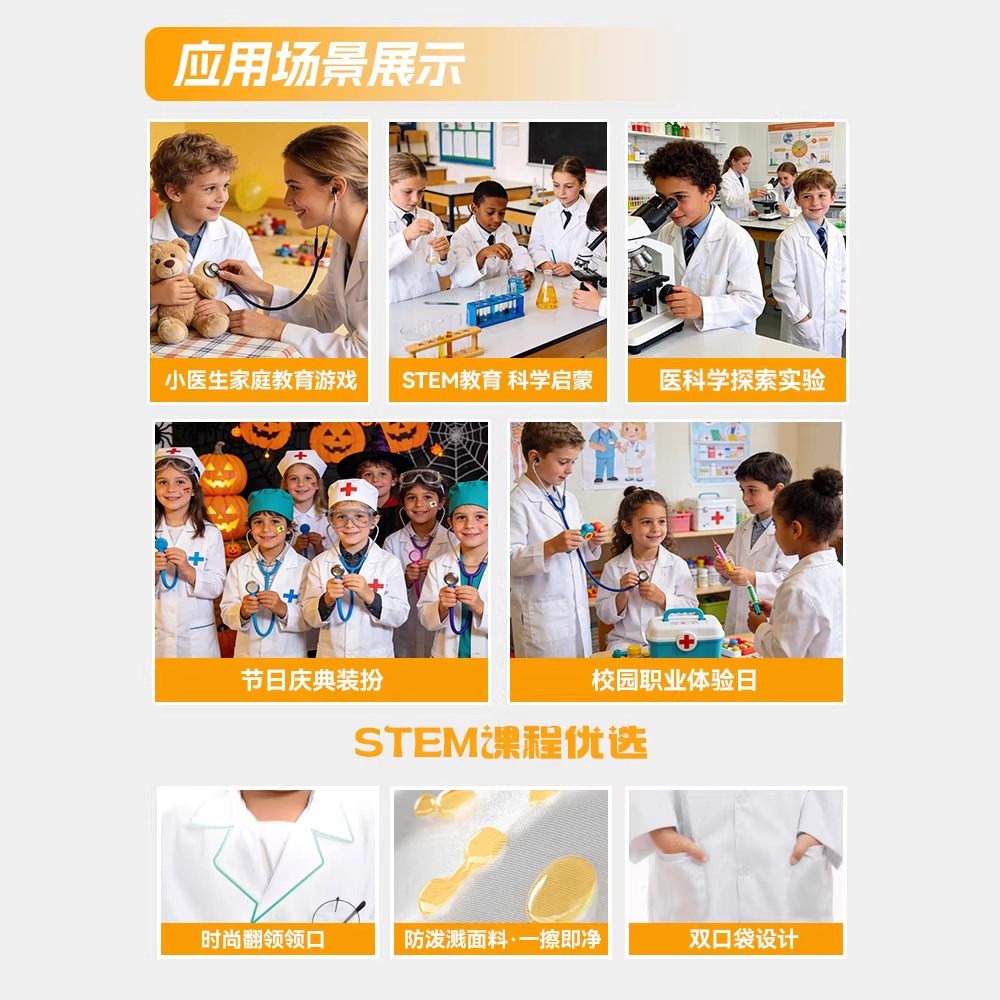 应用场景展示

小医生家庭教育游戏

STEM教育 科学启蒙

医科学探索实验

节日庆典装扮

校园职业体验日

STEM课程优选

时尚翻领领口

防泼溅面料·一擦即净

双口袋设计