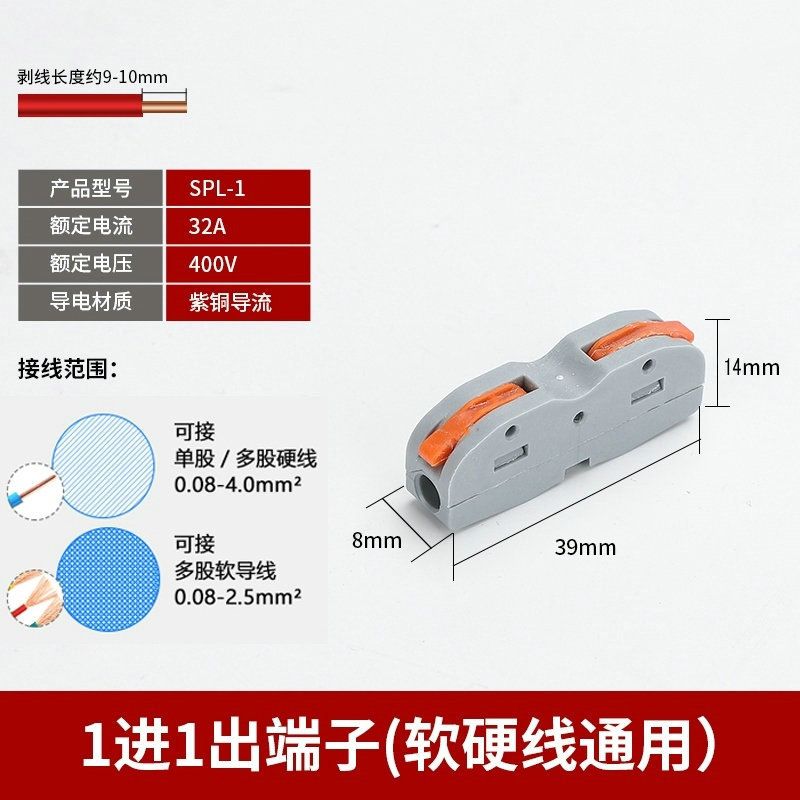 剥线长度约9-10mm

| 产品型号 | SPL-1 |
|---|---|
| 额定电流 | 32A |
| 额定电压 | 400V |
| 导电材质 | 紫铜导流 |

接线范围：

可接
单股 / 多股硬线
0.08-4.0mm²

可接
多股软导线
0.08-2.5mm²

14mm

8mm

39mm

1进1出端子(软硬线通用)