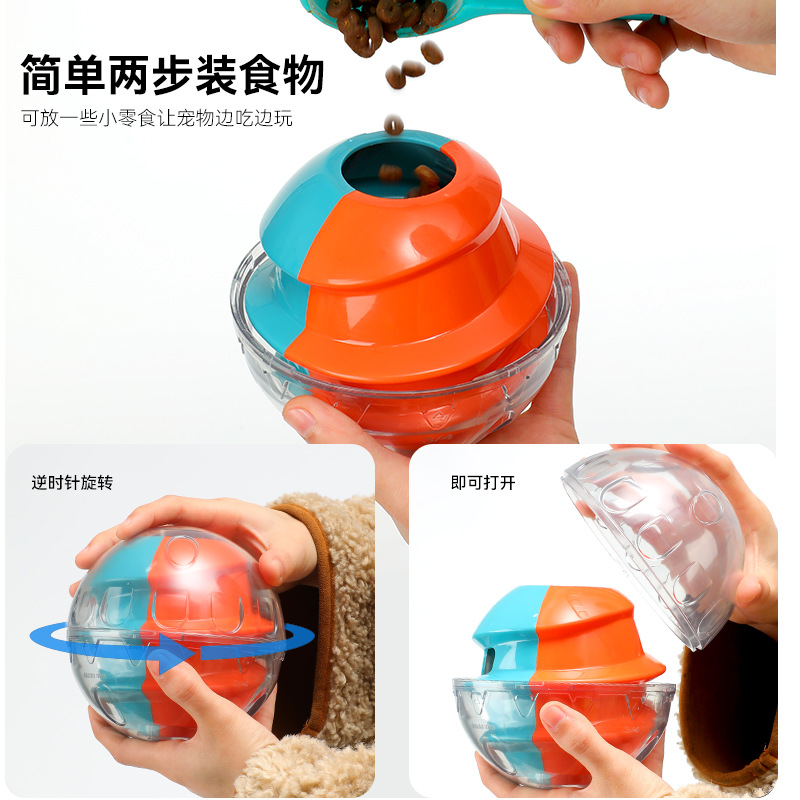 简单两步装食物

可放一些小零食让宠物边吃边玩

逆时针旋转

即可打开