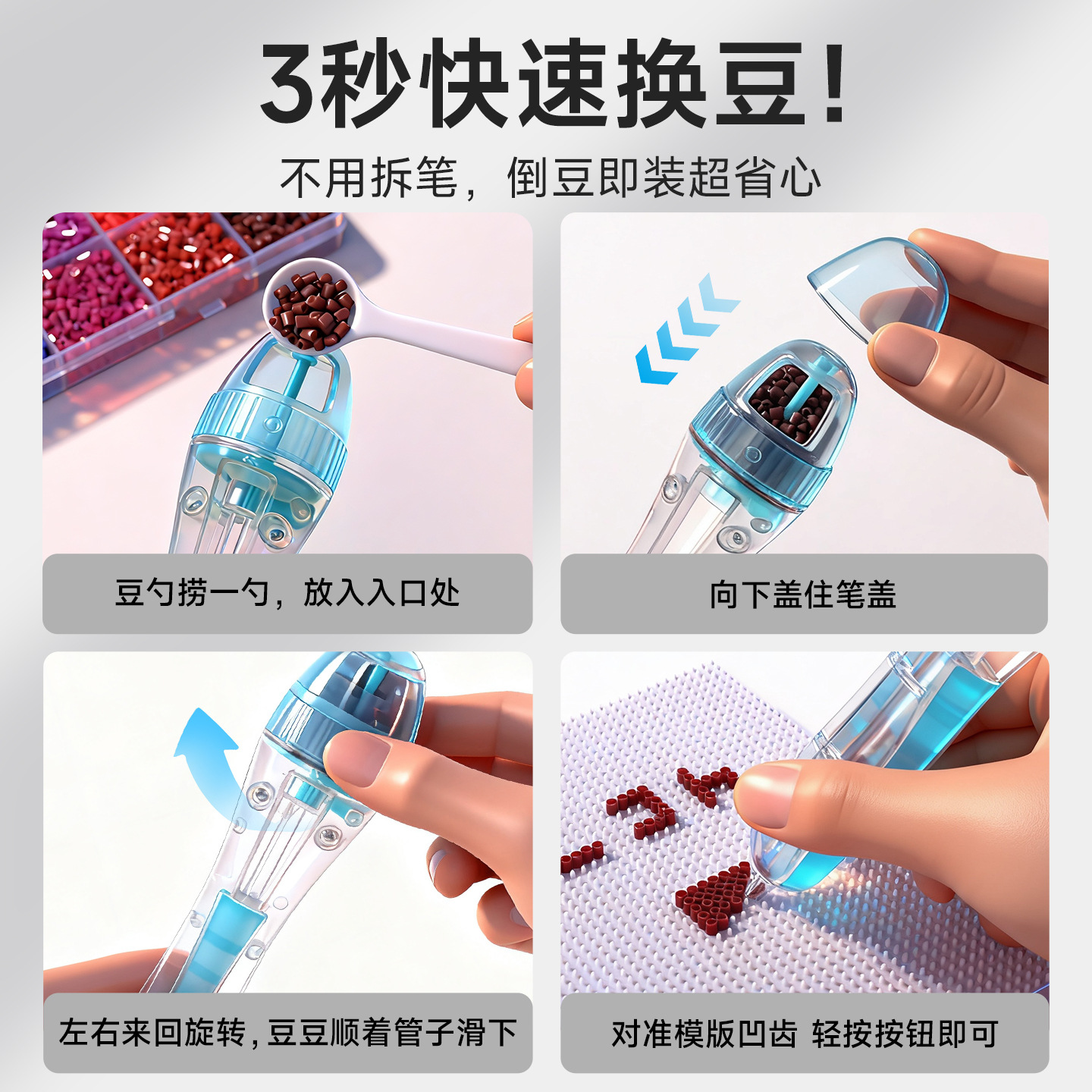 3秒快速换豆!

不用拆笔，倒豆即装超省心

豆勺捞一勺，放入入口处

向下盖住笔盖

左右来回旋转，豆豆顺着管子滑下

对准模版凹齿 轻按按钮即可