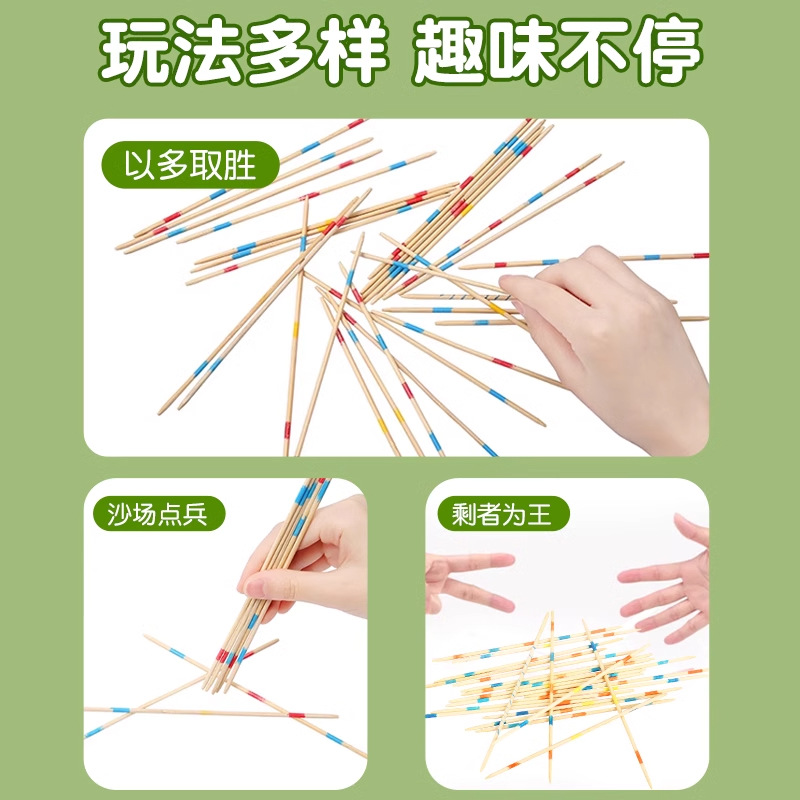 玩法多样 趣味不停

以多取胜

沙场点兵

剩者为王