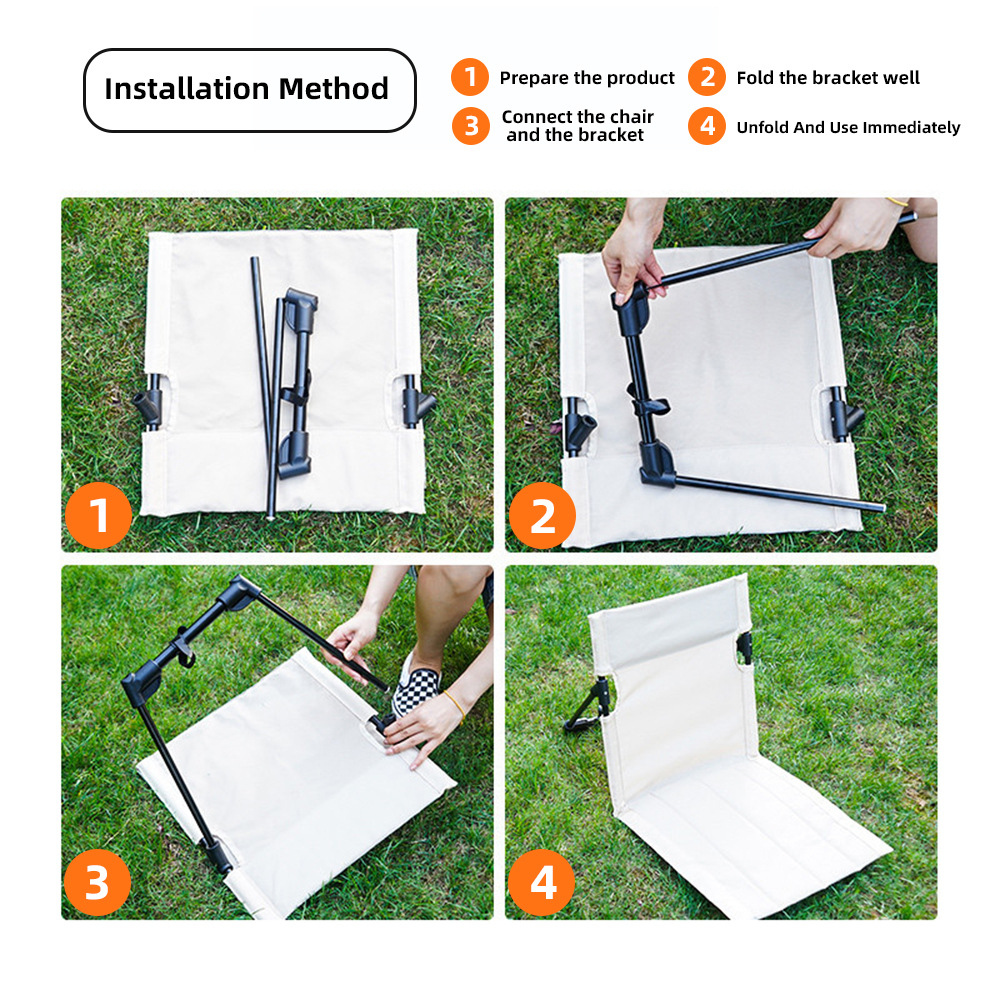 Installation Method

1 Prepare the product

2 Fold the bracket well

3 Connect the chair and the bracket

4 Unfold And Use Immediately

1

2

3

4