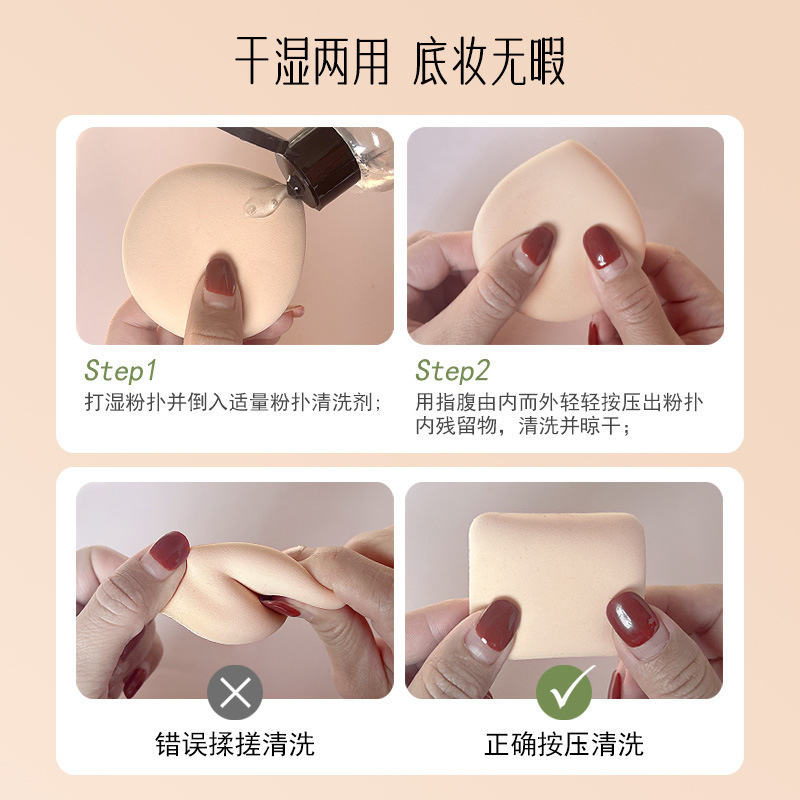 干湿两用 底妆无暇

Step1
打湿粉扑并倒入适量粉扑清洗剂；

Step2
用指腹由内而外轻轻按压出粉扑内残留物，清洗并晾干；

错误揉搓清洗

正确按压清洗