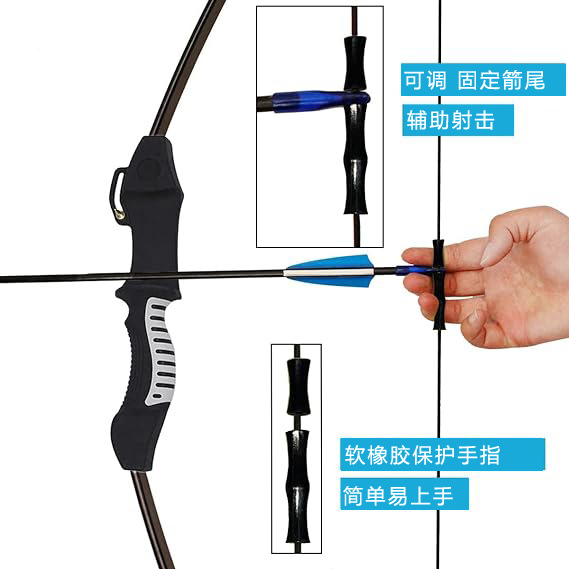 可调 固定箭尾

辅助射击

软橡胶保护手指

简单易上手