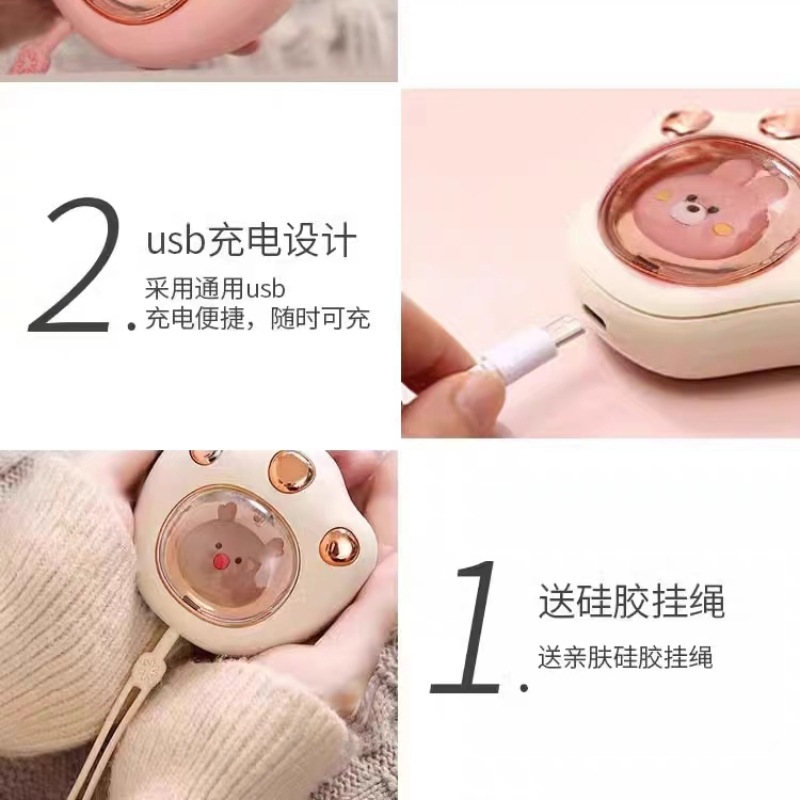 2. usb充电设计

采用通用usb
充电便捷，随时可充

1. 送硅胶挂绳

送亲肤硅胶挂绳