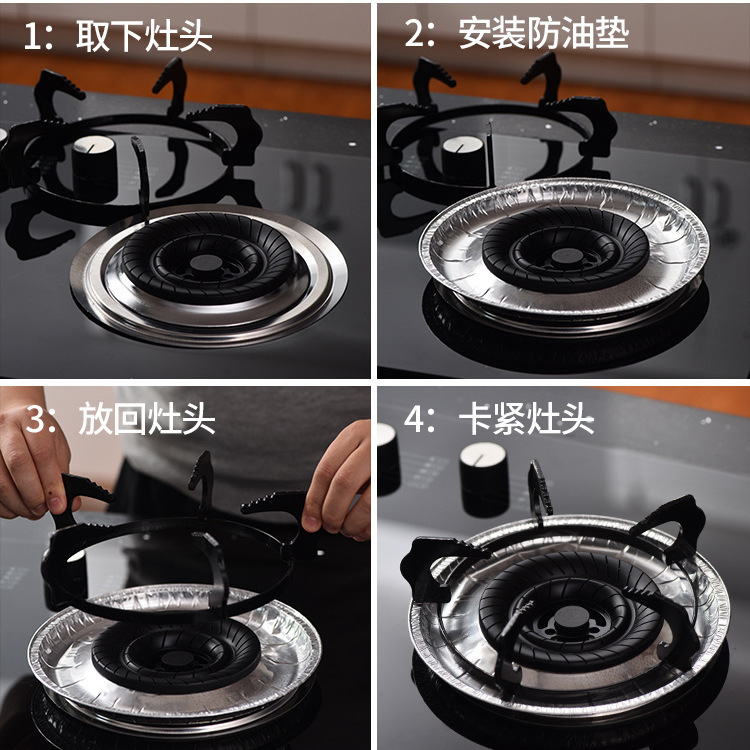 1：取下灶头

2：安装防油垫

3：放回灶头

4：卡紧灶头