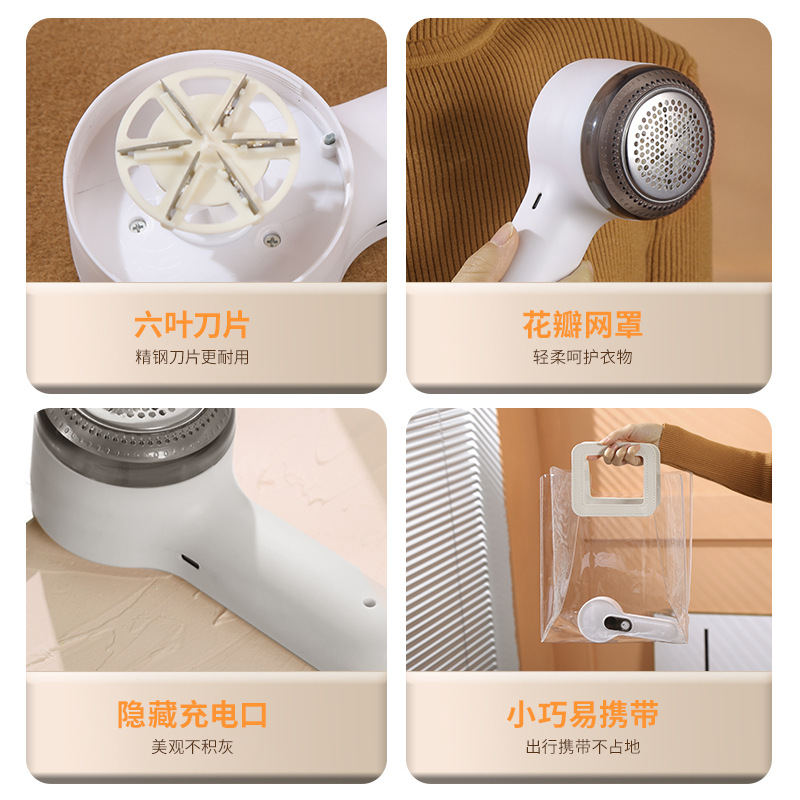 六叶刀片
精钢刀片更耐用

花瓣网罩
轻柔呵护衣物

隐藏充电口
美观不积灰

小巧易携带
出行携带不占地