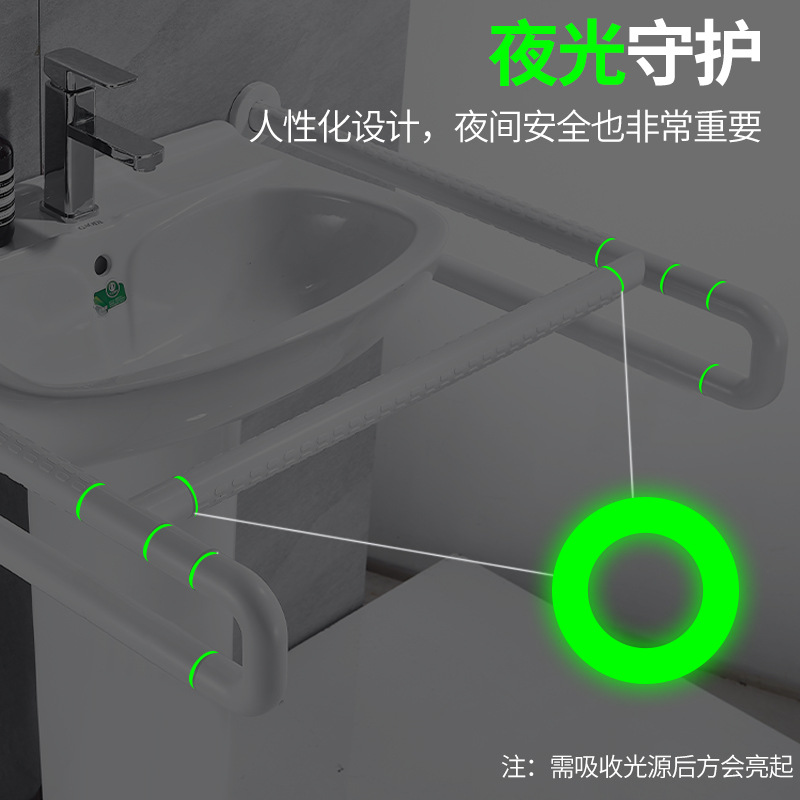 夜光守护
人性化设计，夜间安全也非常重要

注：需吸收光源后方会亮起