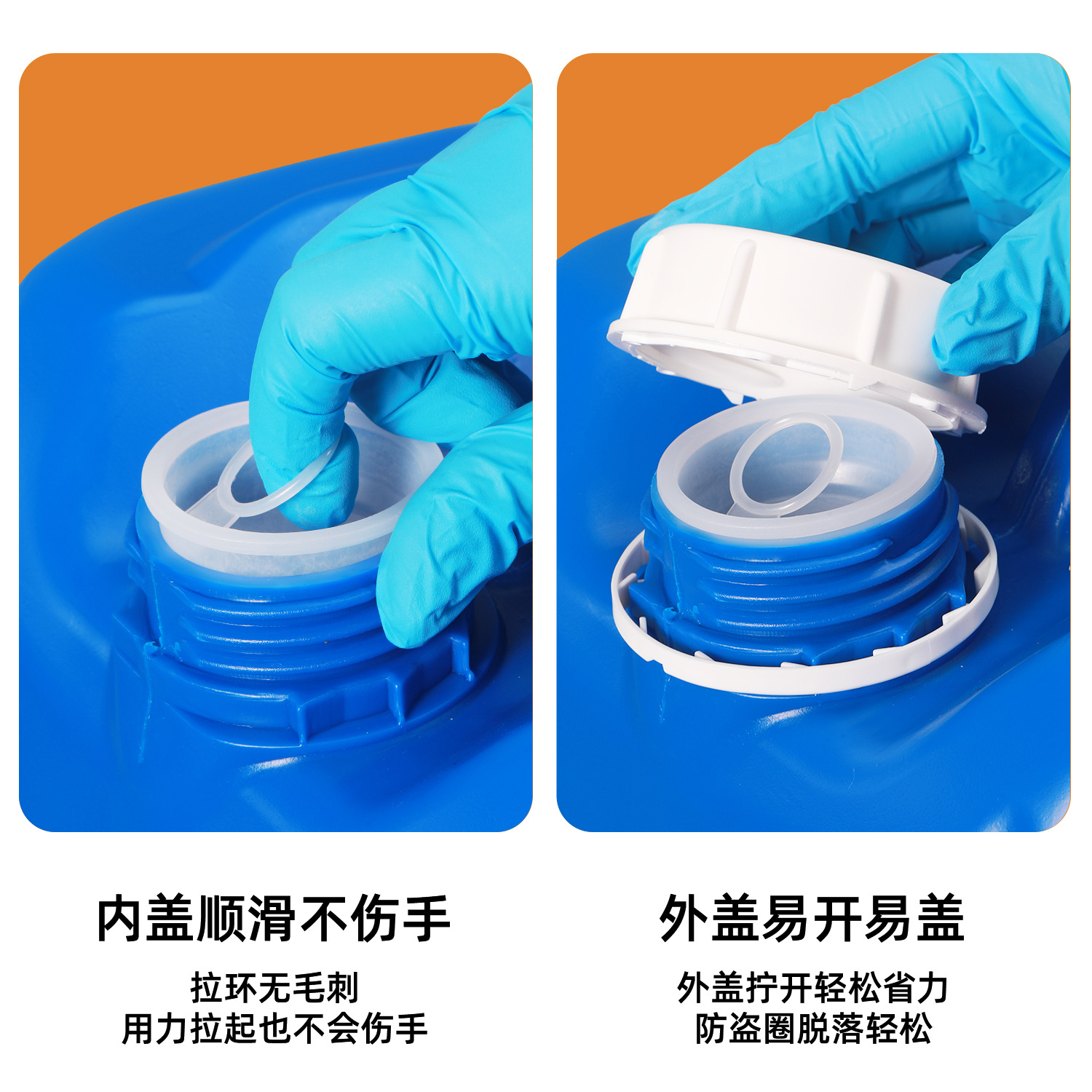 内盖顺滑不伤手

拉环无毛刺
用力拉起也不会伤手

外盖易开易盖

外盖拧开轻松省力
防盗圈脱落轻松