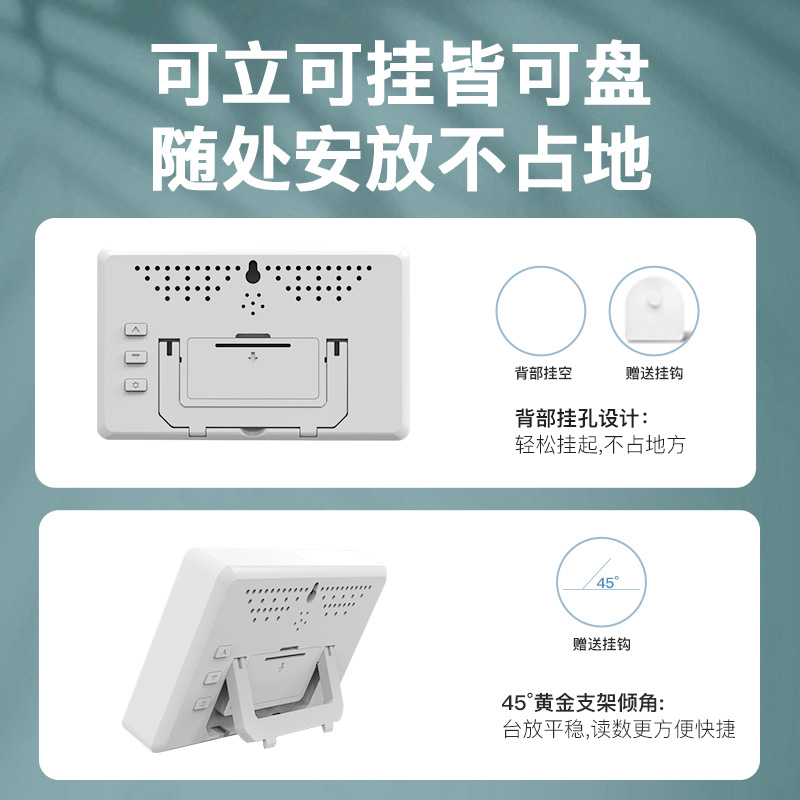 可立可挂皆可盘
随处安放不占地

背部挂空
赠送挂钩

背部挂孔设计:
轻松挂起,不占地方

45°
赠送挂钩

45°黄金支架倾角:
台放平稳,读数更方便快捷