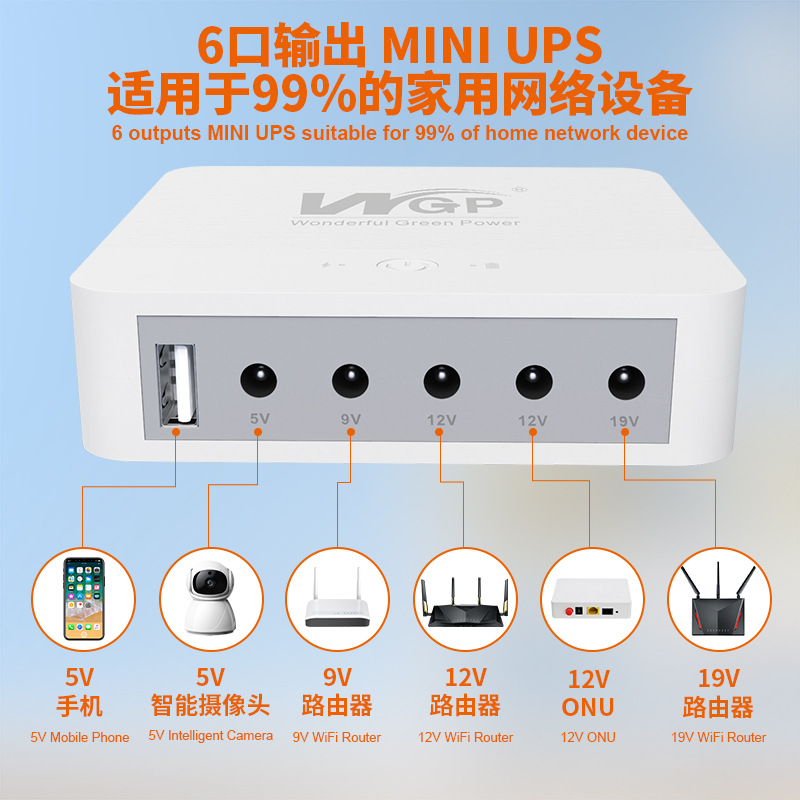 6口输出 MINI UPS
适用于99%的家用网络设备
6 outputs MINI UPS suitable for 99% of home network device

WGP
Wonderful Green Power

5V 9V 12V 12V 19V

5V
手机
5V Mobile Phone

5V
智能摄像头
5V Intelligent Camera

9V
路由器
9V WiFi Router

12V
路由器
12V WiFi Router

12V
ONU
12V ONU

19V
路由器
19V WiFi Router