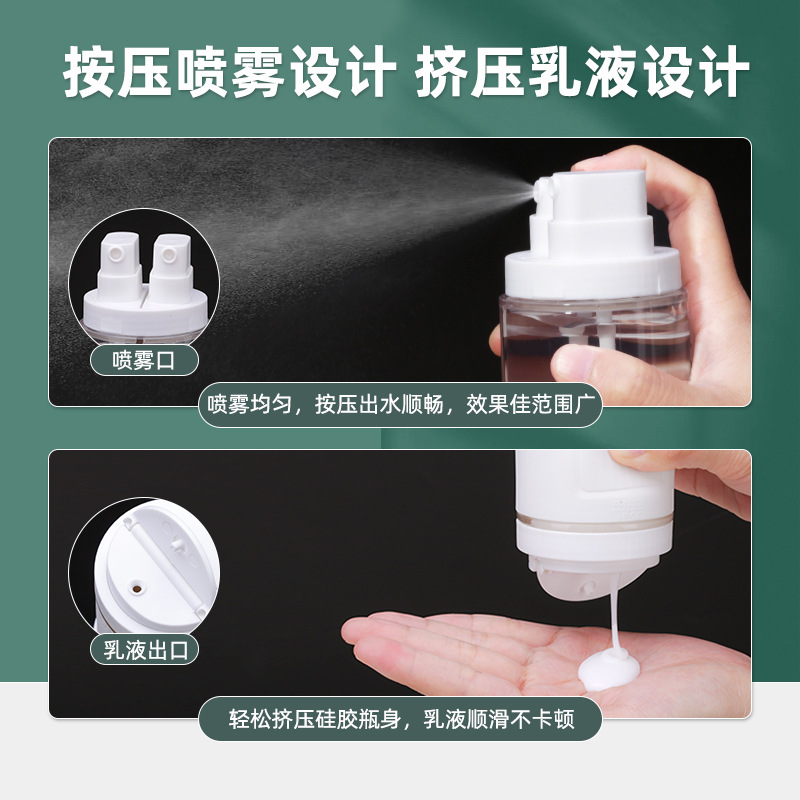 按压喷雾设计 挤压乳液设计

喷雾口

喷雾均匀，按压出水顺畅，效果佳范围广

乳液出口

轻松挤压硅胶瓶身，乳液顺滑不卡顿