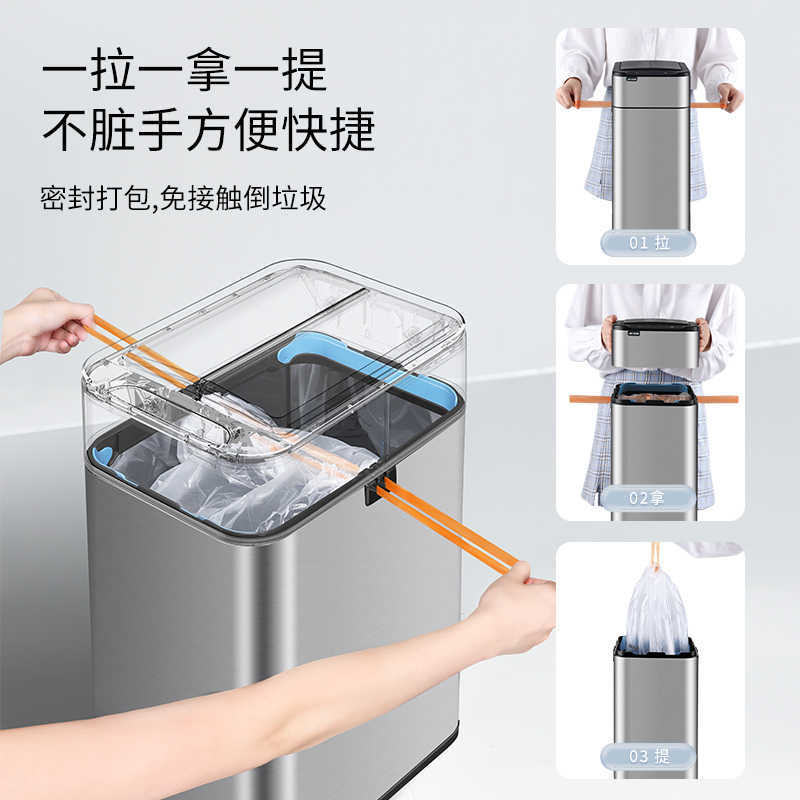 一拉一拿一提
不脏手方便快捷

密封打包,免接触倒垃圾

01 拉

02拿

03 提