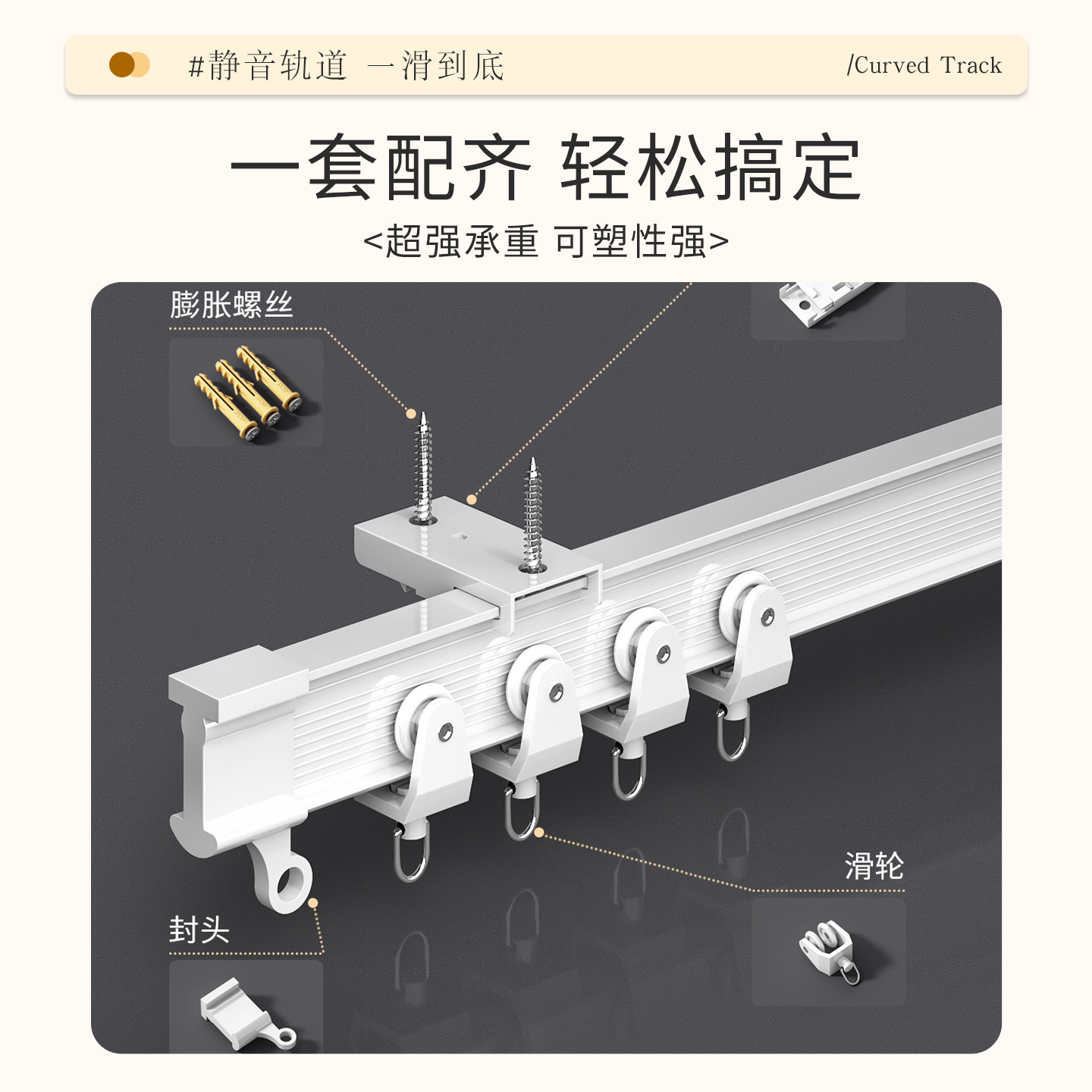 #静音轨道 一滑到底

/Curved Track

一套配齐 轻松搞定

<超强承重 可塑性强>

膨胀螺丝

滑轮

封头