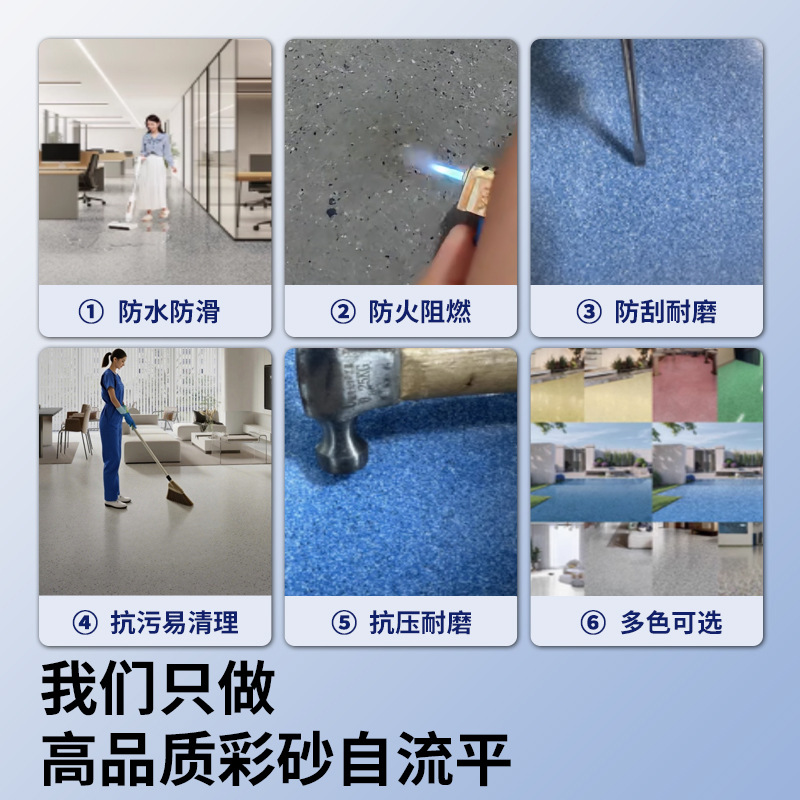 ① 防水防滑

② 防火阻燃

③ 防刮耐磨

④ 抗污易清理

⑤ 抗压耐磨

⑥ 多色可选

我们只做
高品质彩砂自流平