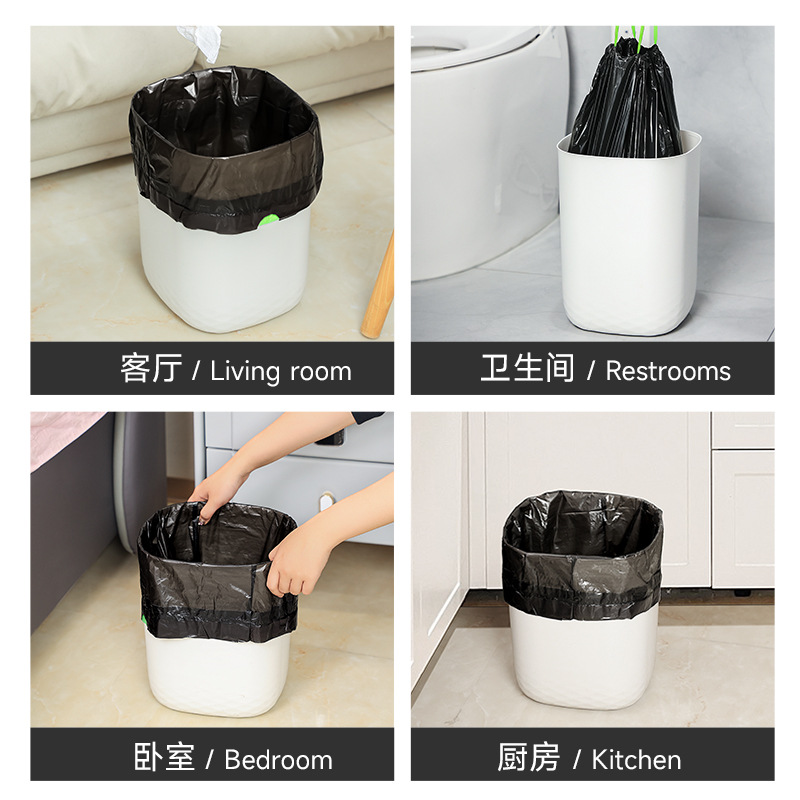 客厅 / Living room

卫生间 / Restrooms

卧室 / Bedroom

厨房 / Kitchen