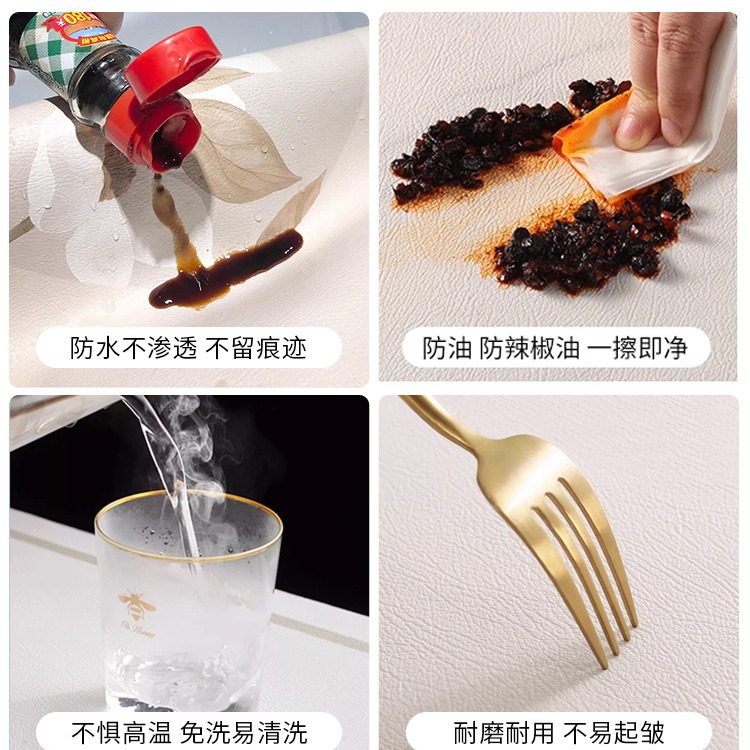 防水不渗透 不留痕迹

防油 防辣椒油 一擦即净

Oh Honey

不惧高温 免洗易清洗

耐磨耐用 不易起皱