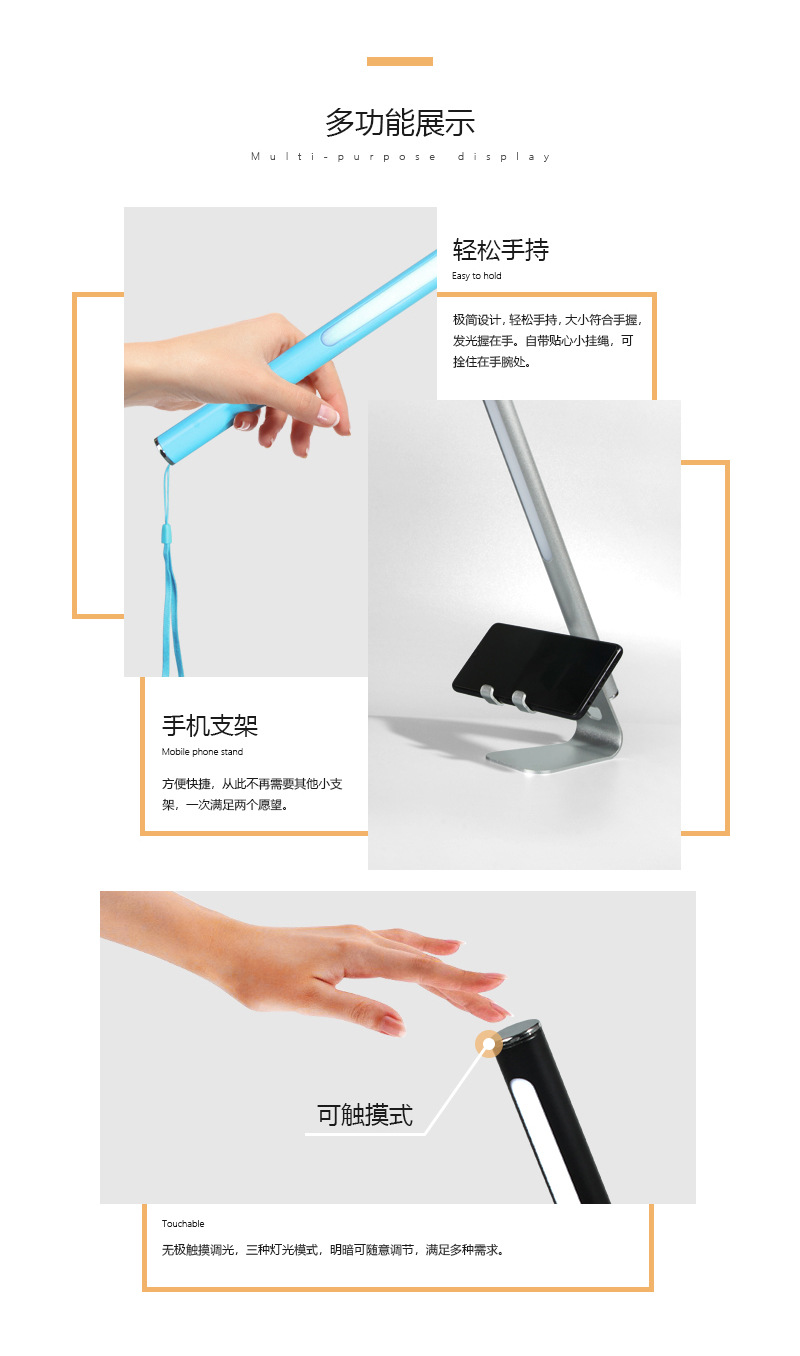 多功能展示

Multi-purpose display

轻松手持

Easy to hold

极简设计，轻松手持，大小符合手握，发光握在手。自带贴心小挂绳，可拴住在手腕处。

手机支架

Mobile phone stand

方便快捷，从此不再需要其他小支架，一次满足两个愿望。

可触摸式

Touchable

无极触摸调光，三种灯光模式，明暗可随意调节，满足多种需求。