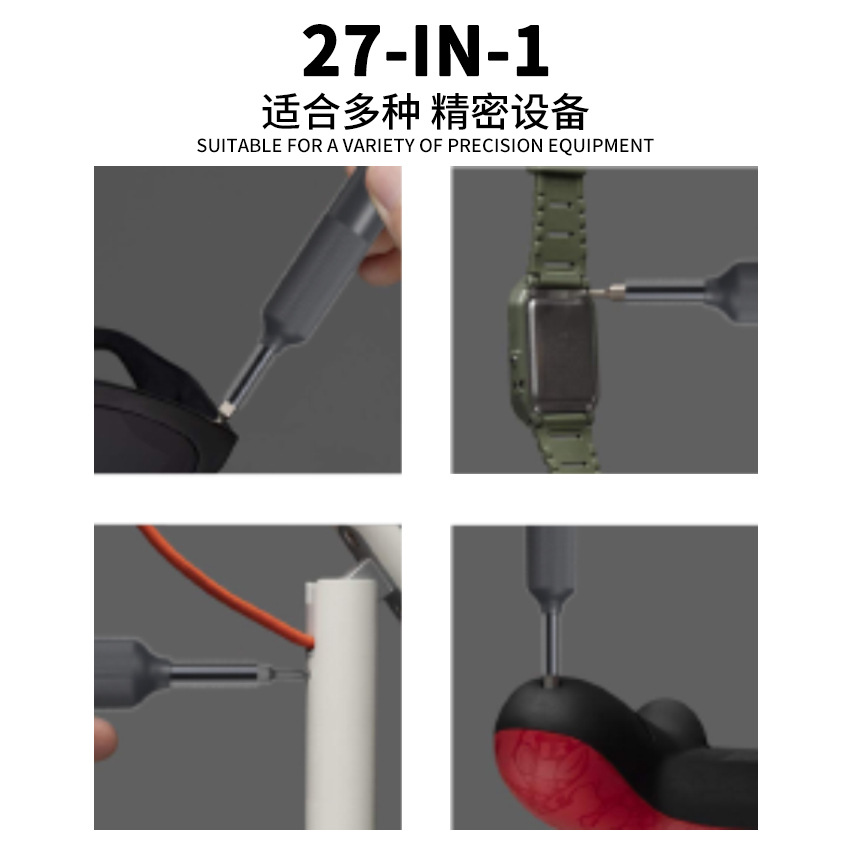 27-IN-1

适合多种 精密设备

SUITABLE FOR A VARIETY OF PRECISION EQUIPMENT