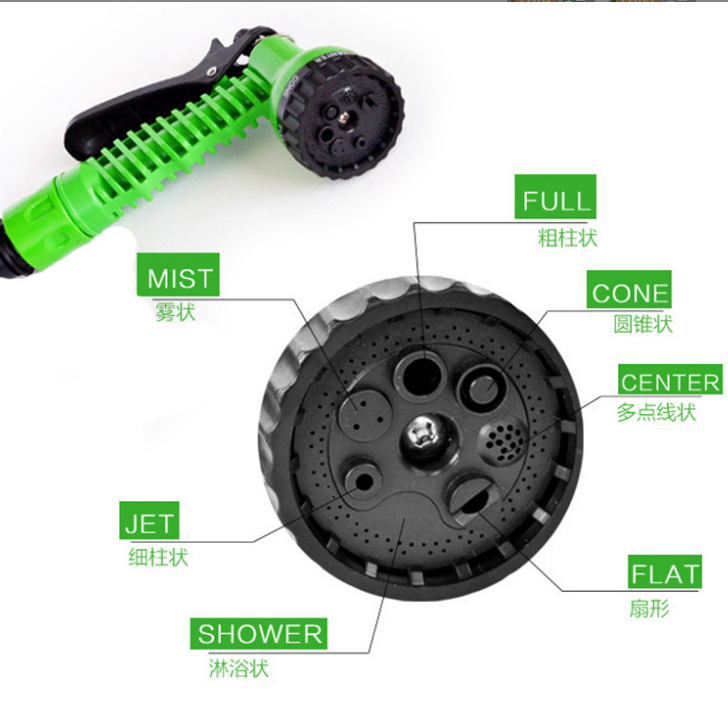 CONE

FULL
粗柱状

MIST
雾状

CONE
圆锥状

CENTER
多点线状

JET
细柱状

FLAT
扇形

SHOWER
淋浴状