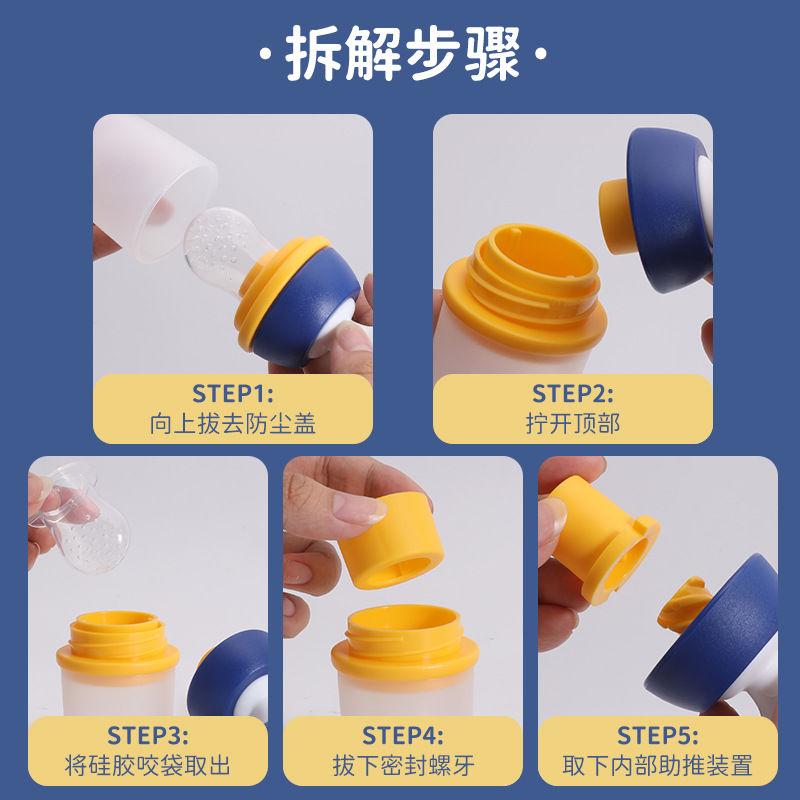 ·拆解步骤·

STEP1:
向上拔去防尘盖

STEP2:
拧开顶部

STEP3:
将硅胶咬袋取出

STEP4:
拔下密封螺牙

STEP5:
取下内部助推装置