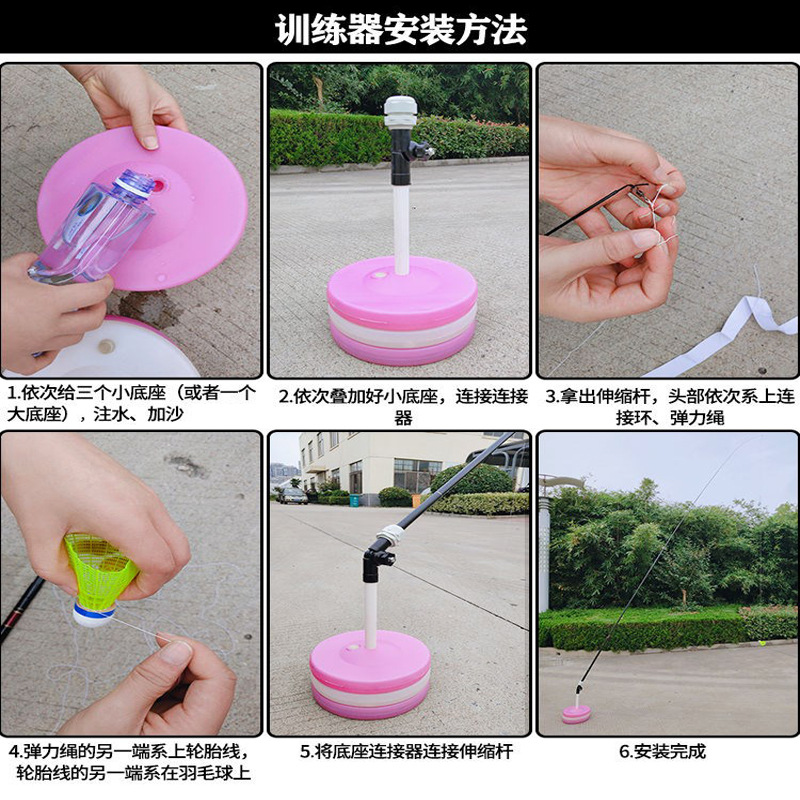 训练器安装方法

1.依次给三个小底座（或者一个大底座），注水、加沙

2.依次叠加好小底座，连接连接器

3.拿出伸缩杆，头部依次系上连接环、弹力绳

4.弹力绳的另一端系上轮胎线，轮胎线的另一端系在羽毛球上

5.将底座连接器连接伸缩杆

6.安装完成