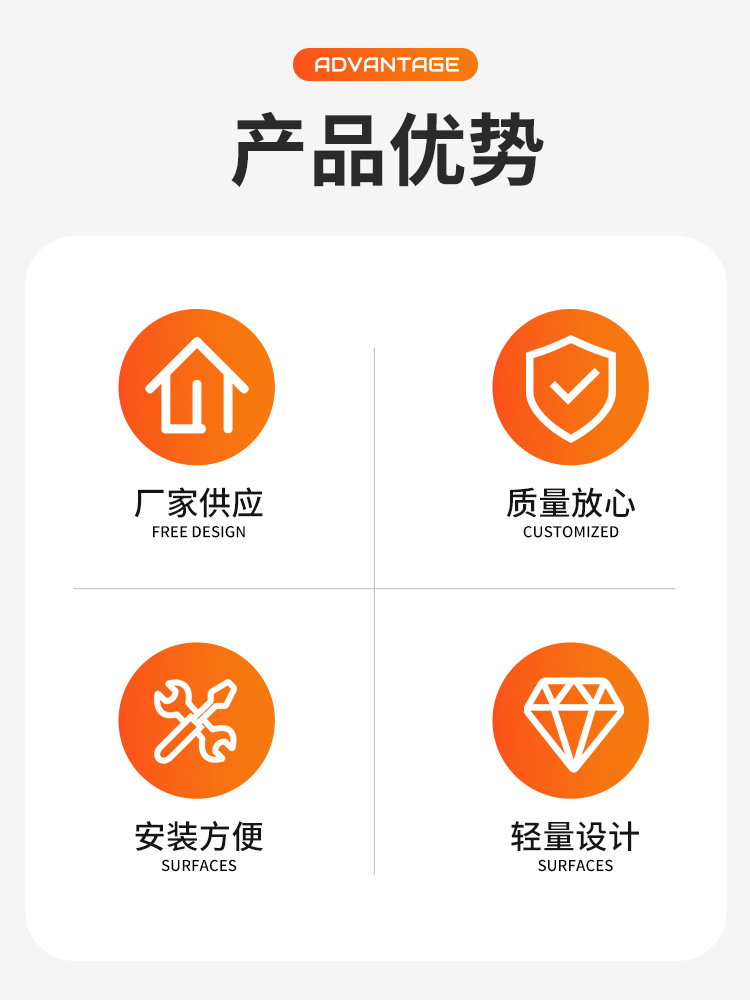 ADVANTAGE

产品优势

厂家供应
FREE DESIGN

质量放心
CUSTOMIZED

安装方便
SURFACES

轻量设计
SURFACES