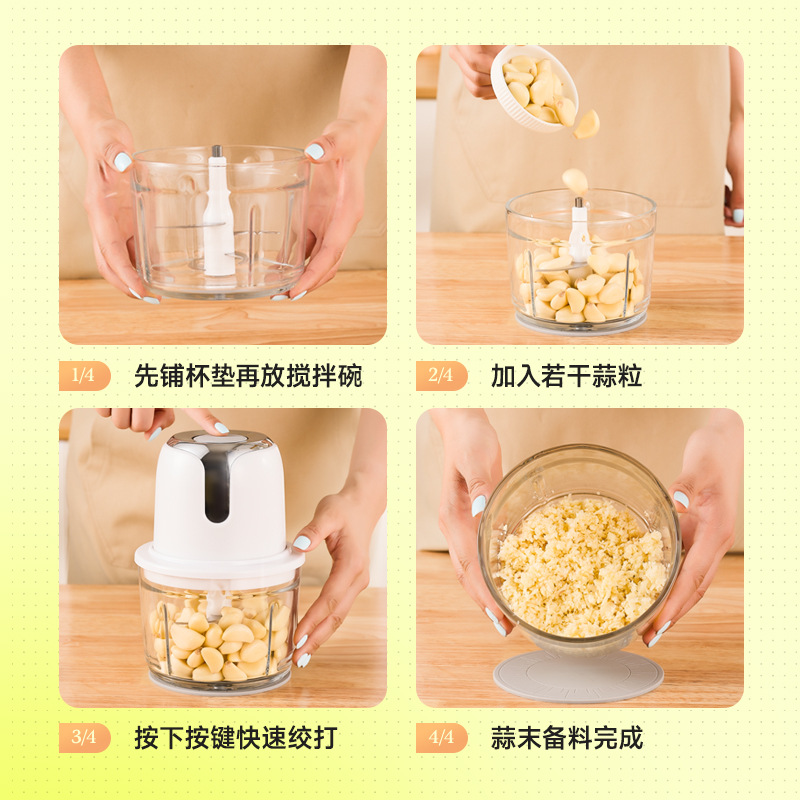 1/4 先铺杯垫再放搅拌碗

2/4 加入若干蒜粒

3/4 按下按键快速绞打

4/4 蒜末备料完成