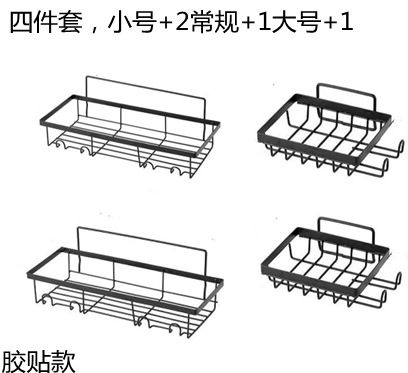 四件套，小号+2常规+1大号+1

胶贴款