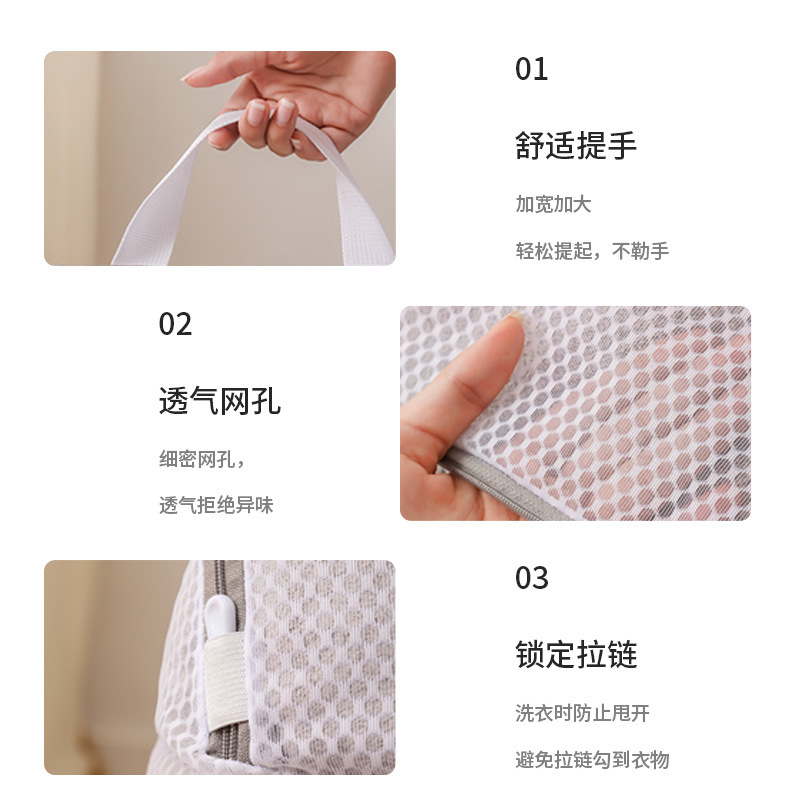 01

舒适提手

加宽加大

轻松提起，不勒手

02

透气网孔

细密网孔，

透气拒绝异味

03

锁定拉链

洗衣时防止甩开

避免拉链勾到衣物