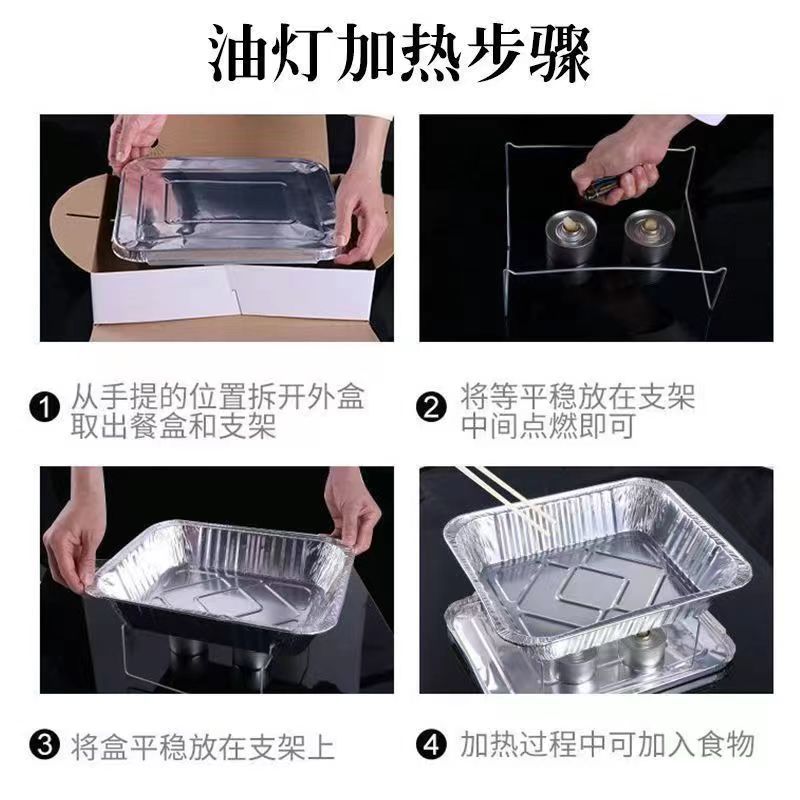 油灯加热步骤

❶ 从手提的位置拆开外盒取出餐盒和支架

❷ 将等平稳放在支架中间点燃即可

❸ 将盒平稳放在支架上

❹ 加热过程中可加入食物