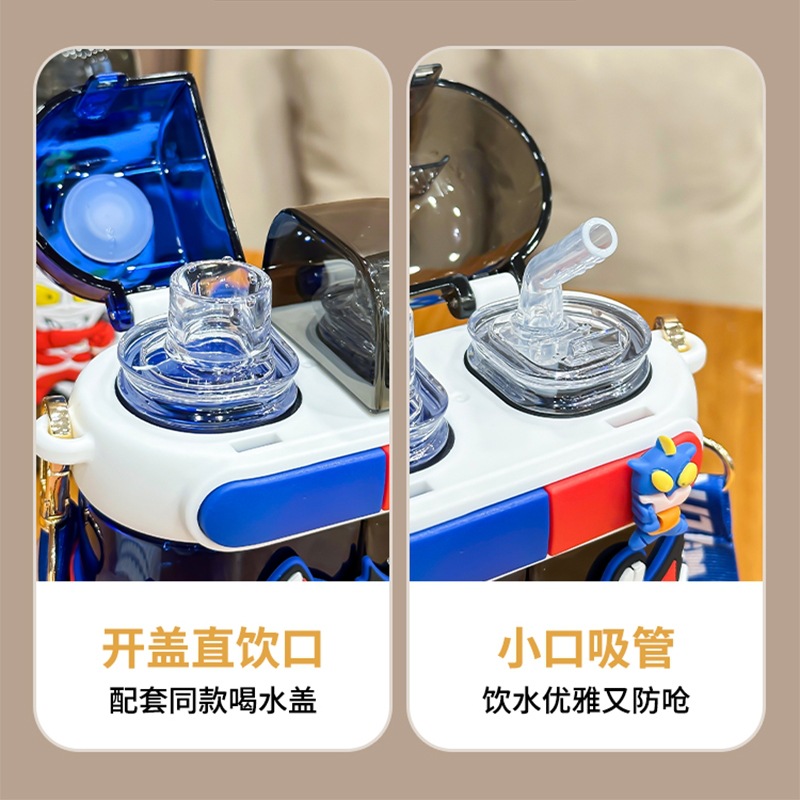 开盖直饮口
配套同款喝水盖

小口吸管
饮水优雅又防呛