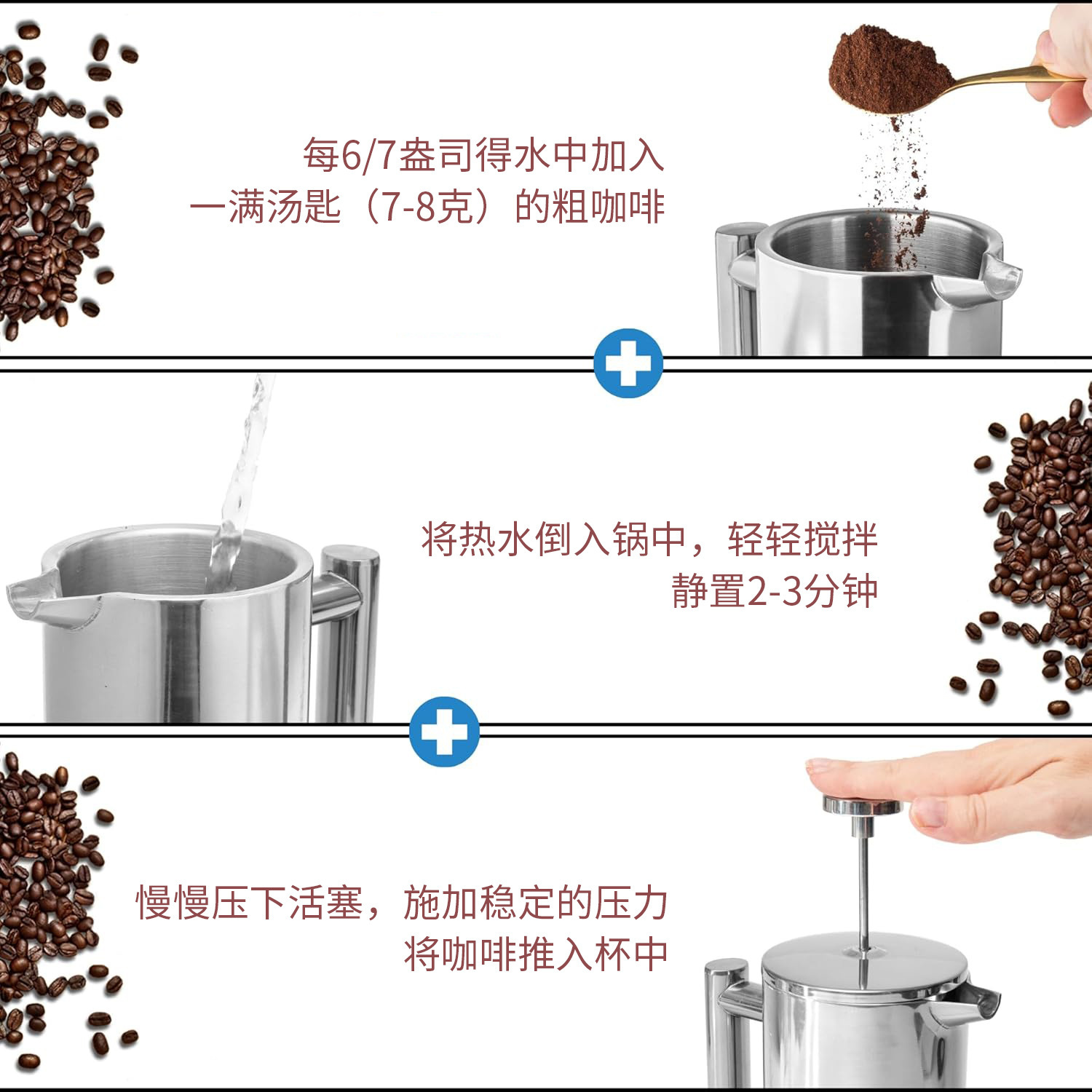 每6/7盎司得水中加入
一满汤匙（7-8克）的粗咖啡

将热水倒入锅中，轻轻搅拌
静置2-3分钟

慢慢压下活塞，施加稳定的压力
将咖啡推入杯中