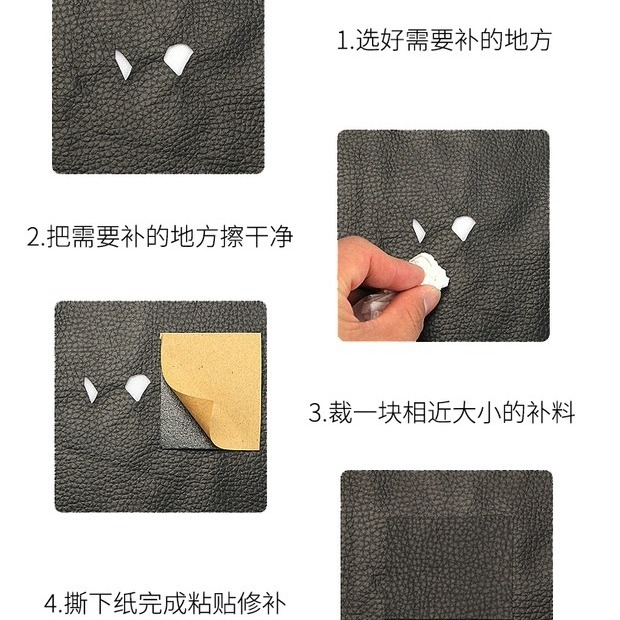 1.选好需要补的地方

2.把需要补的地方擦干净

3.裁一块相近大小的补料

4.撕下纸完成粘贴修补