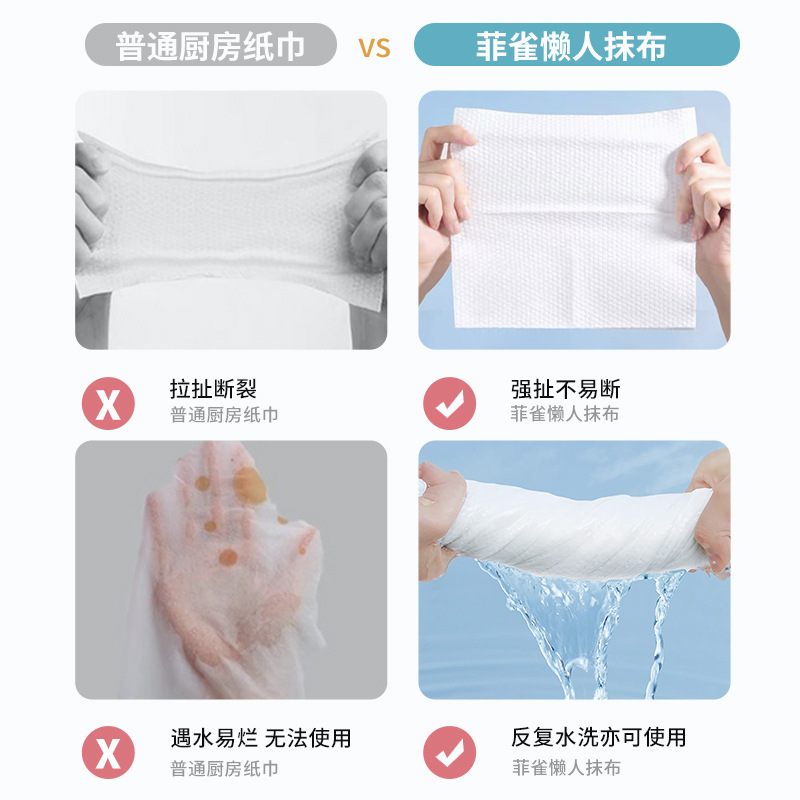 普通厨房纸巾 VS 菲雀懒人抹布

X 拉扯断裂
普通厨房纸巾

强扯不易断
菲雀懒人抹布

X 遇水易烂 无法使用
普通厨房纸巾

反复水洗亦可使用
菲雀懒人抹布