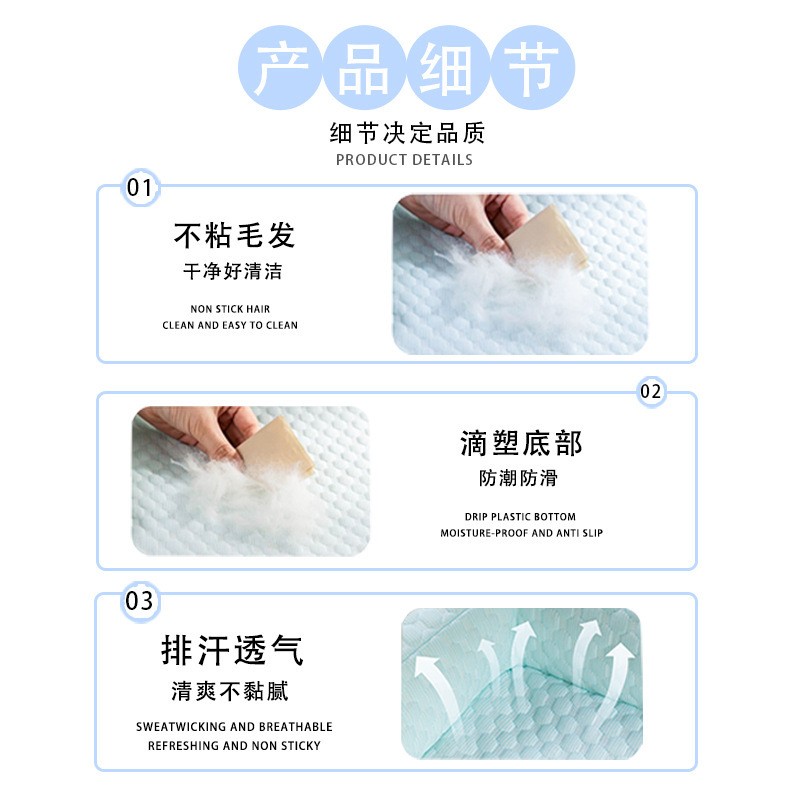 产品细节

细节决定品质

PRODUCT DETAILS

01

不粘毛发

干净好清洁

NON STICK HAIR
CLEAN AND EASY TO CLEAN

02

滴塑底部

防潮防滑

DRIP PLASTIC BOTTOM
MOISTURE-PROOF AND ANTI SLIP

03

排汗透气

清爽不黏腻

SWEATWICKING AND BREATHABLE
REFRESHING AND NON STICKY