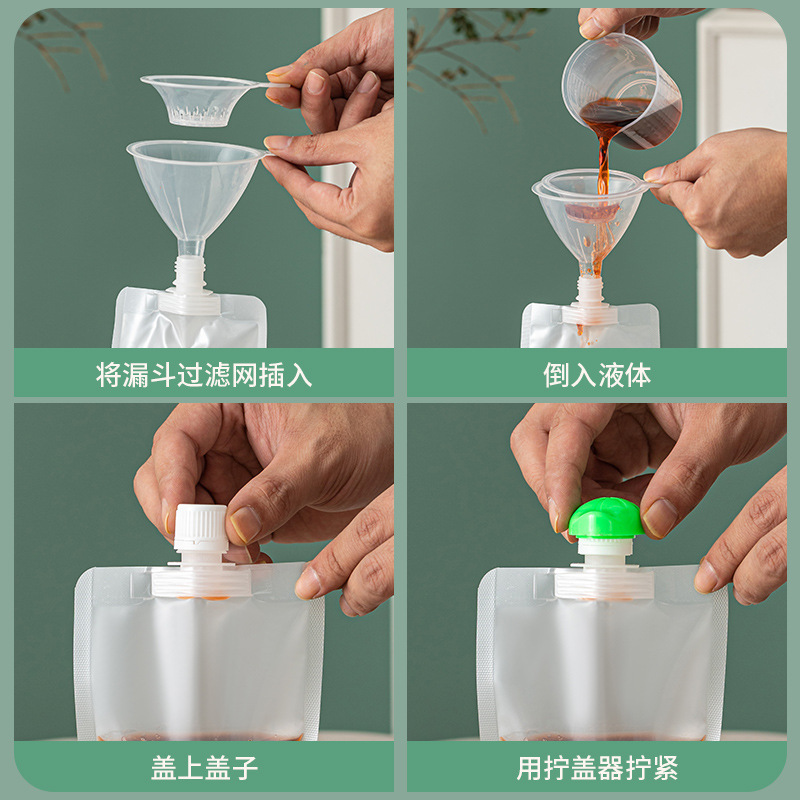 将漏斗过滤网插入

倒入液体

盖上盖子

用拧盖器拧紧