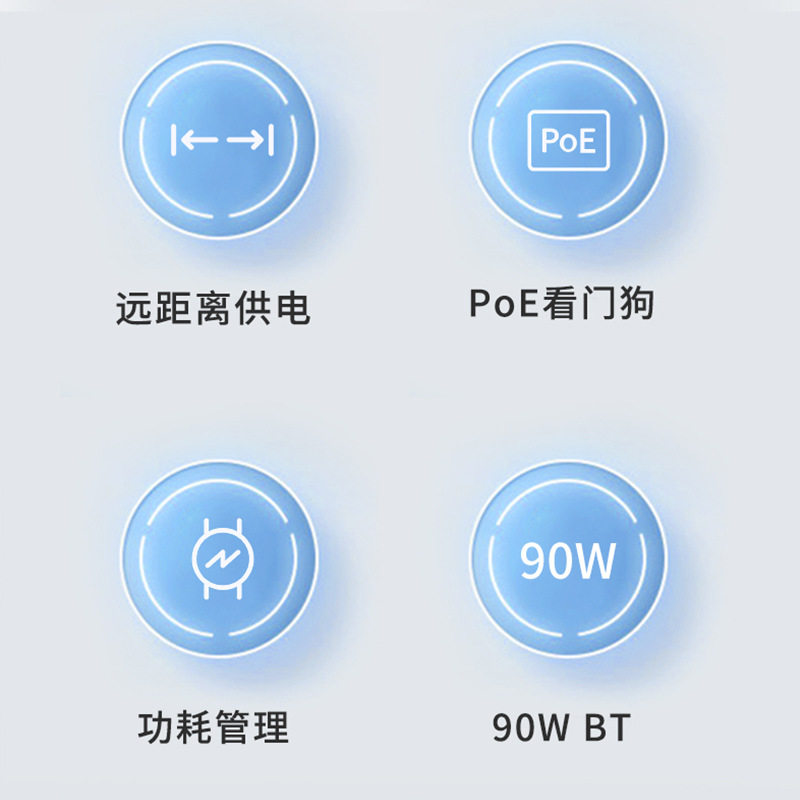 远距离供电

PoE

PoE看门狗

功耗管理

90W

90W BT