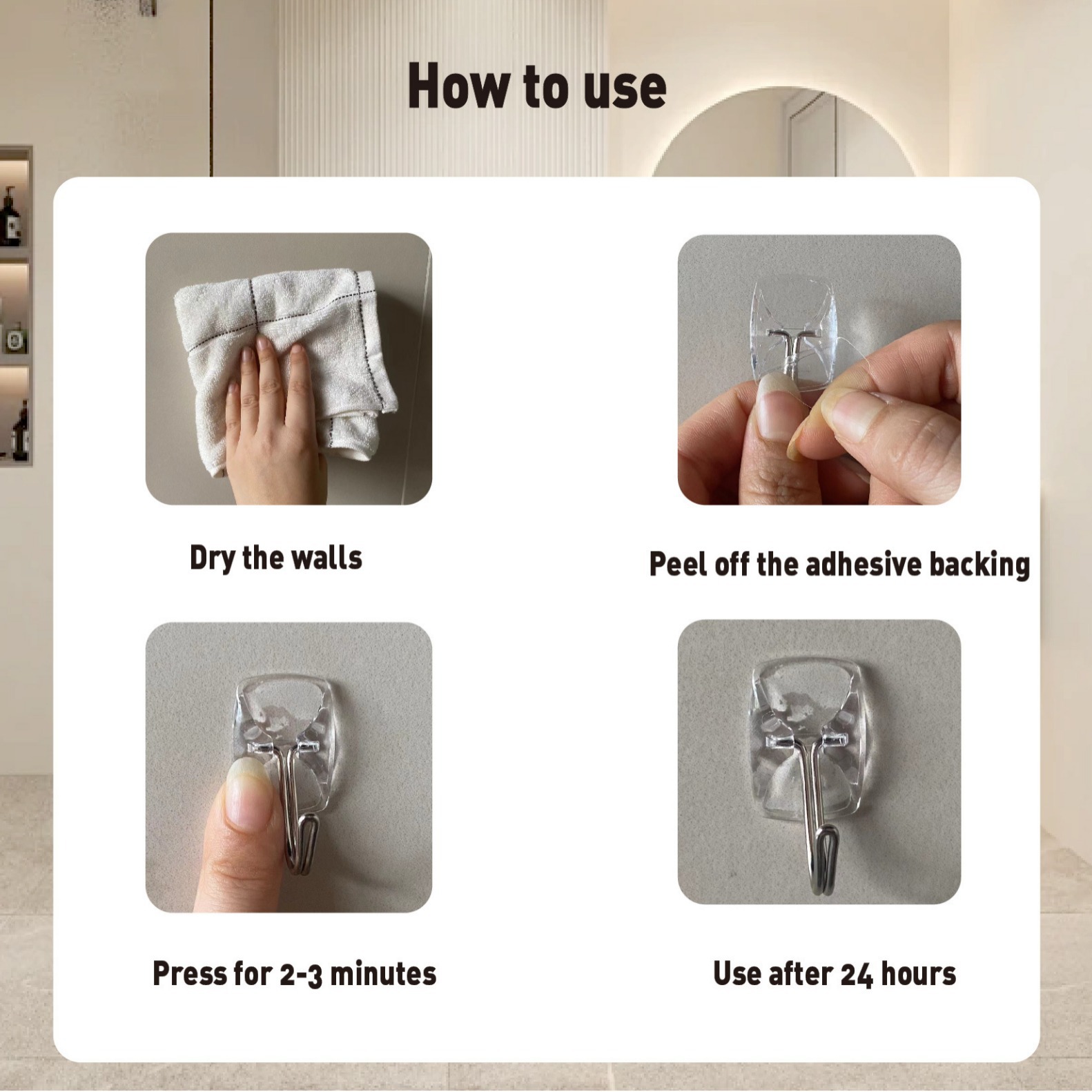 How to use

Dry the walls

Peel off the adhesive backing

Press for 2-3 minutes

Use after 24 hours