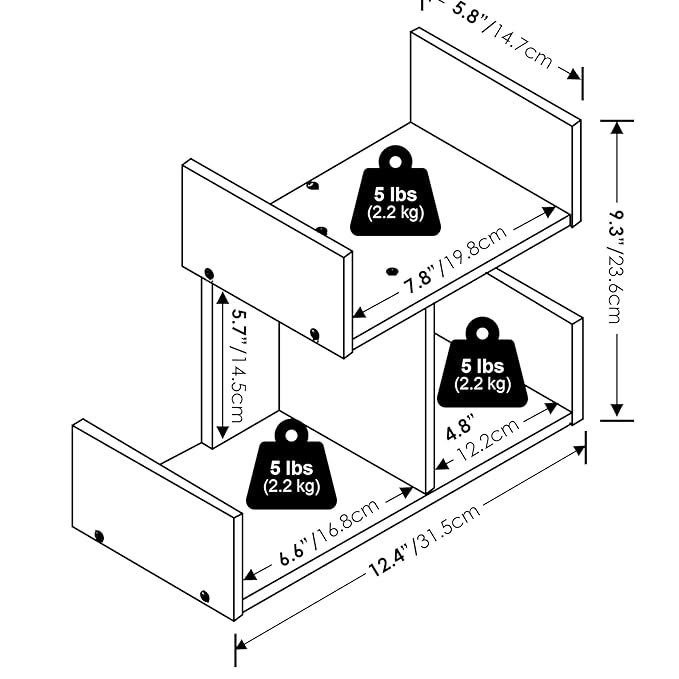 5.8"/14.7cm

9.3"/23.6cm

5 lbs
(2.2 kg)

7.8"/19.8cm

5.7"/14.5cm

5 lbs
(2.2 kg)

4.8"
12.2cm

5 lbs
(2.2 kg)

6.6"/16.8cm

12.4"/31.5cm