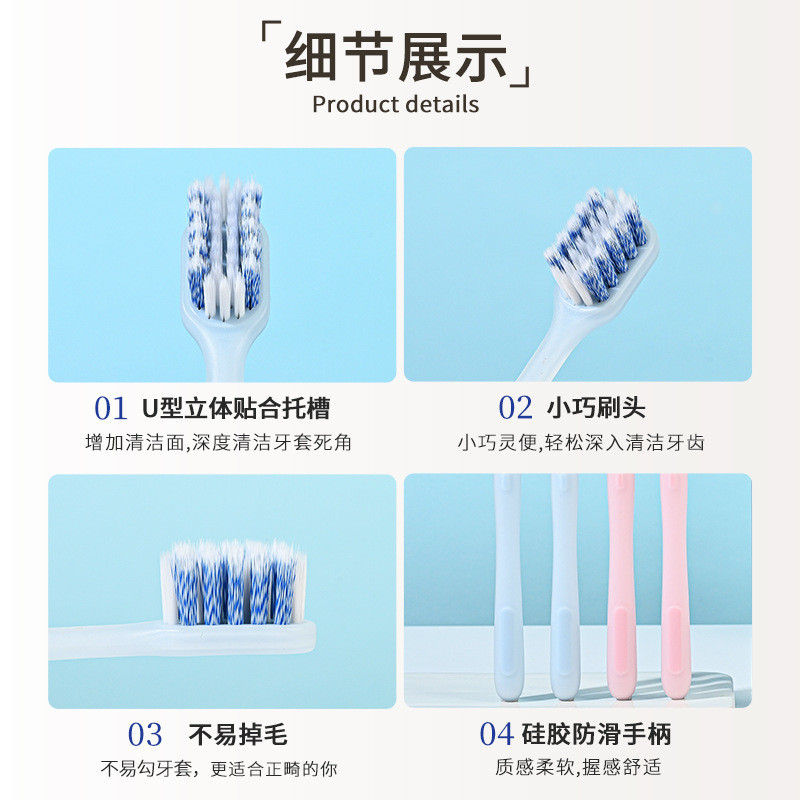 「细节展示」
Product details

01 U型立体贴合托槽
增加清洁面,深度清洁牙套死角

02 小巧刷头
小巧灵便,轻松深入清洁牙齿

03 不易掉毛
不易勾牙套，更适合正畸的你

04 硅胶防滑手柄
质感柔软,握感舒适