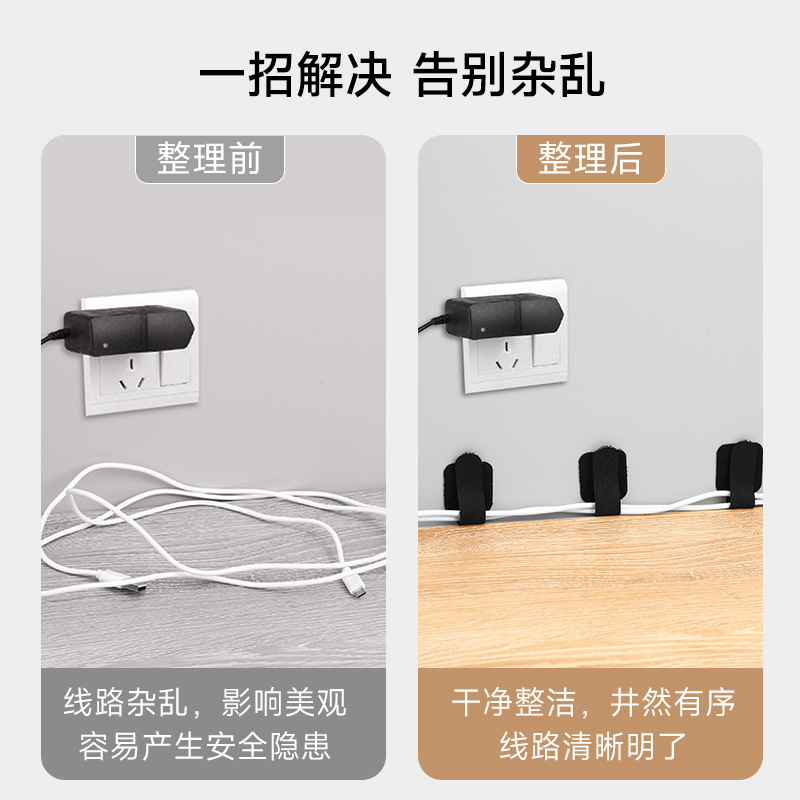 一招解决 告别杂乱

整理前

线路杂乱，影响美观
容易产生安全隐患

整理后

干净整洁，井然有序
线路清晰明了